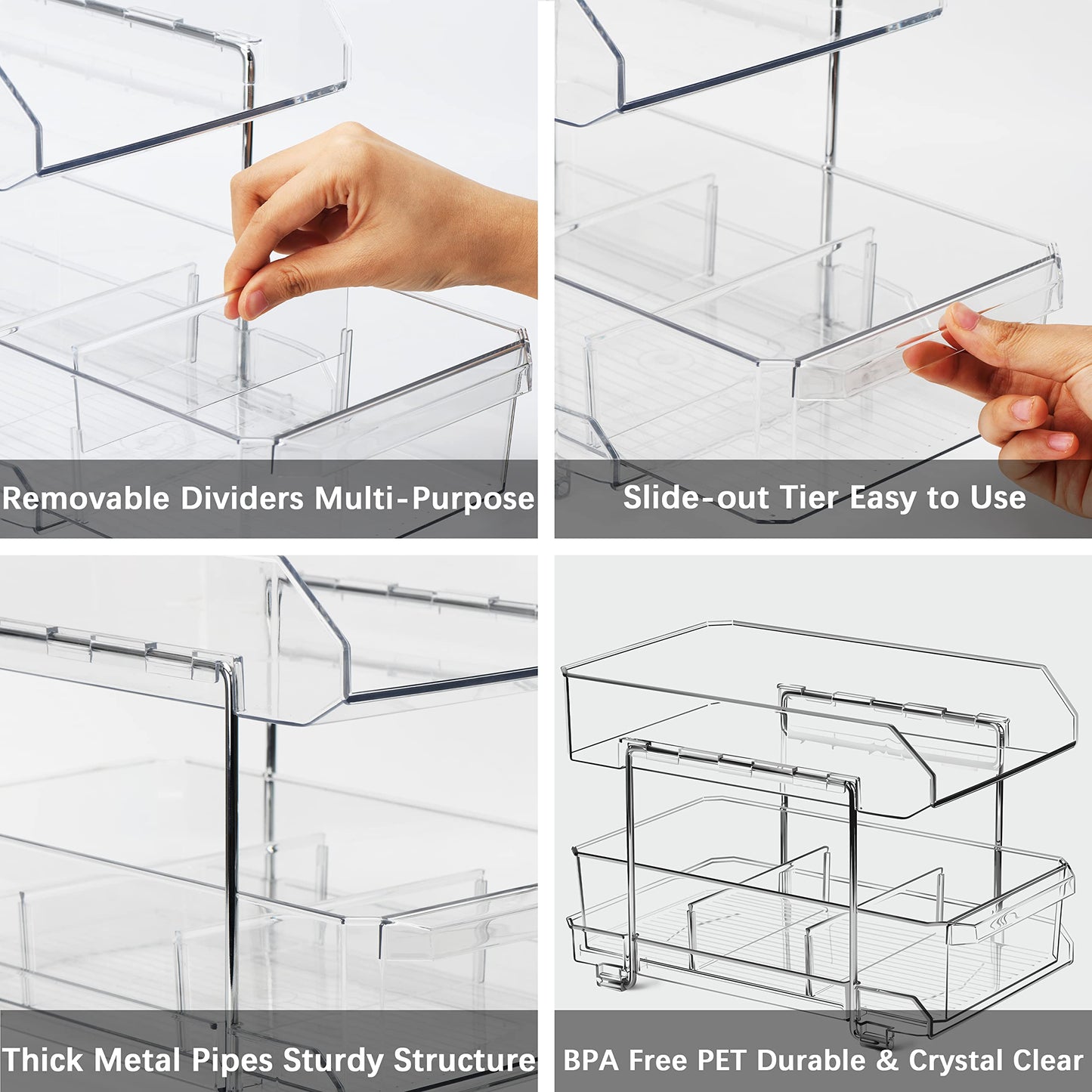 Removable Dividers Multi-Purpose

Slide-out Tier Easy to Use

Thick Metal Pipes Sturdy Structure

BPA Free PET Durable & Crystal Clear