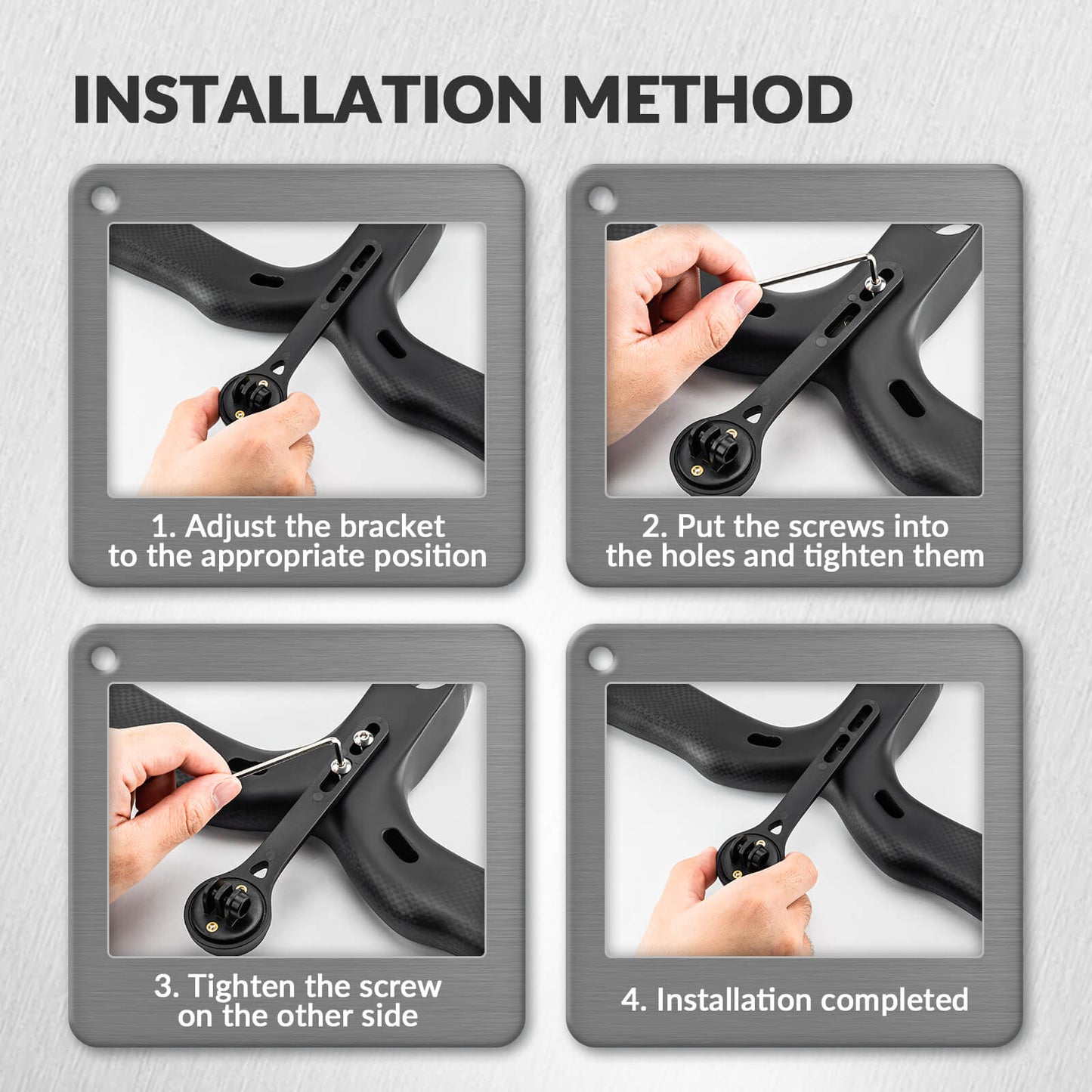 INSTALLATION METHOD

1. Adjust the bracket to the appropriate position

2. Put the screws into the holes and tighten them

3. Tighten the screw on the other side

4. Installation completed