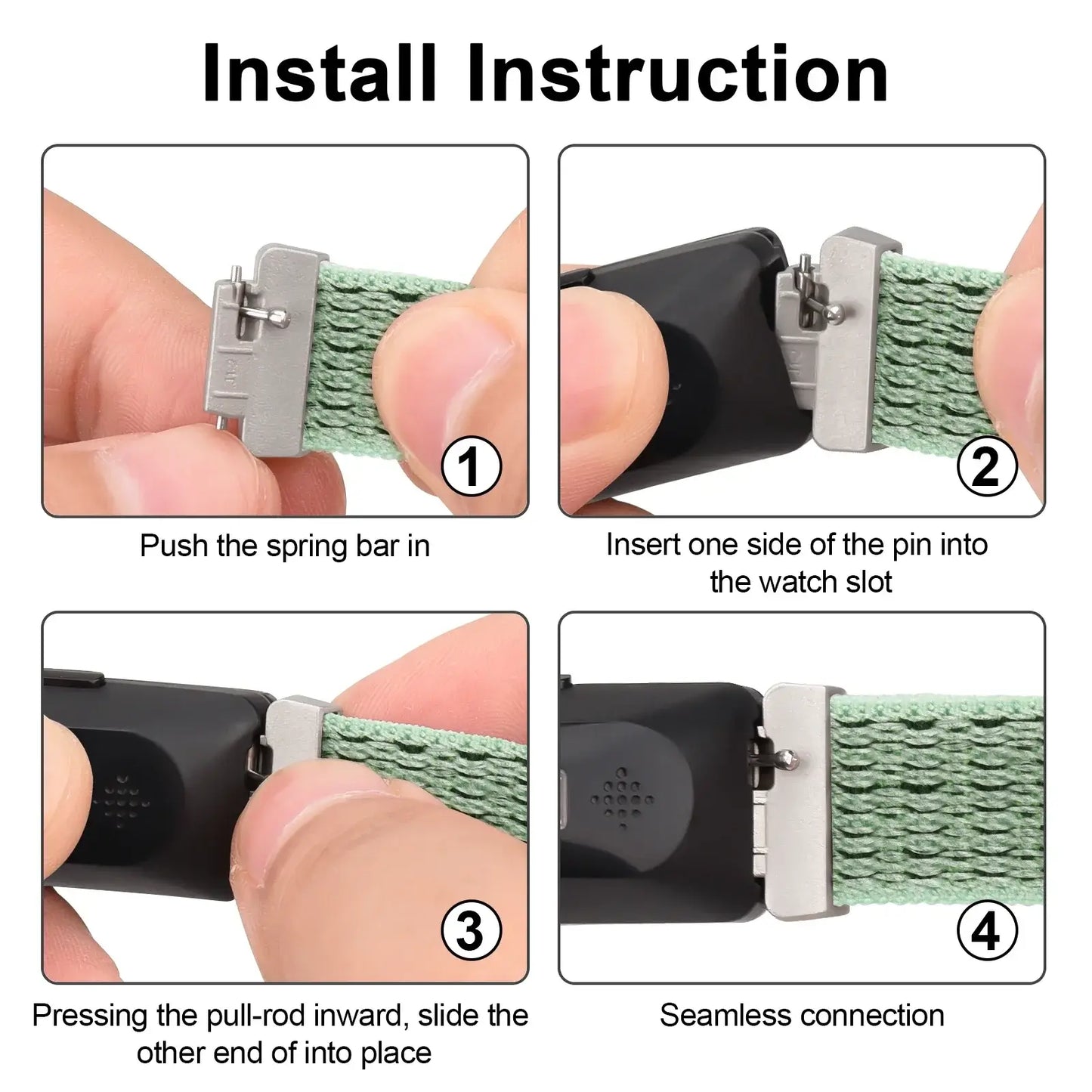 Install Instruction

1

Push the spring bar in

2

Insert one side of the pin into the watch slot

3

Pressing the pull-rod inward, slide the other end of into place

4

Seamless connection