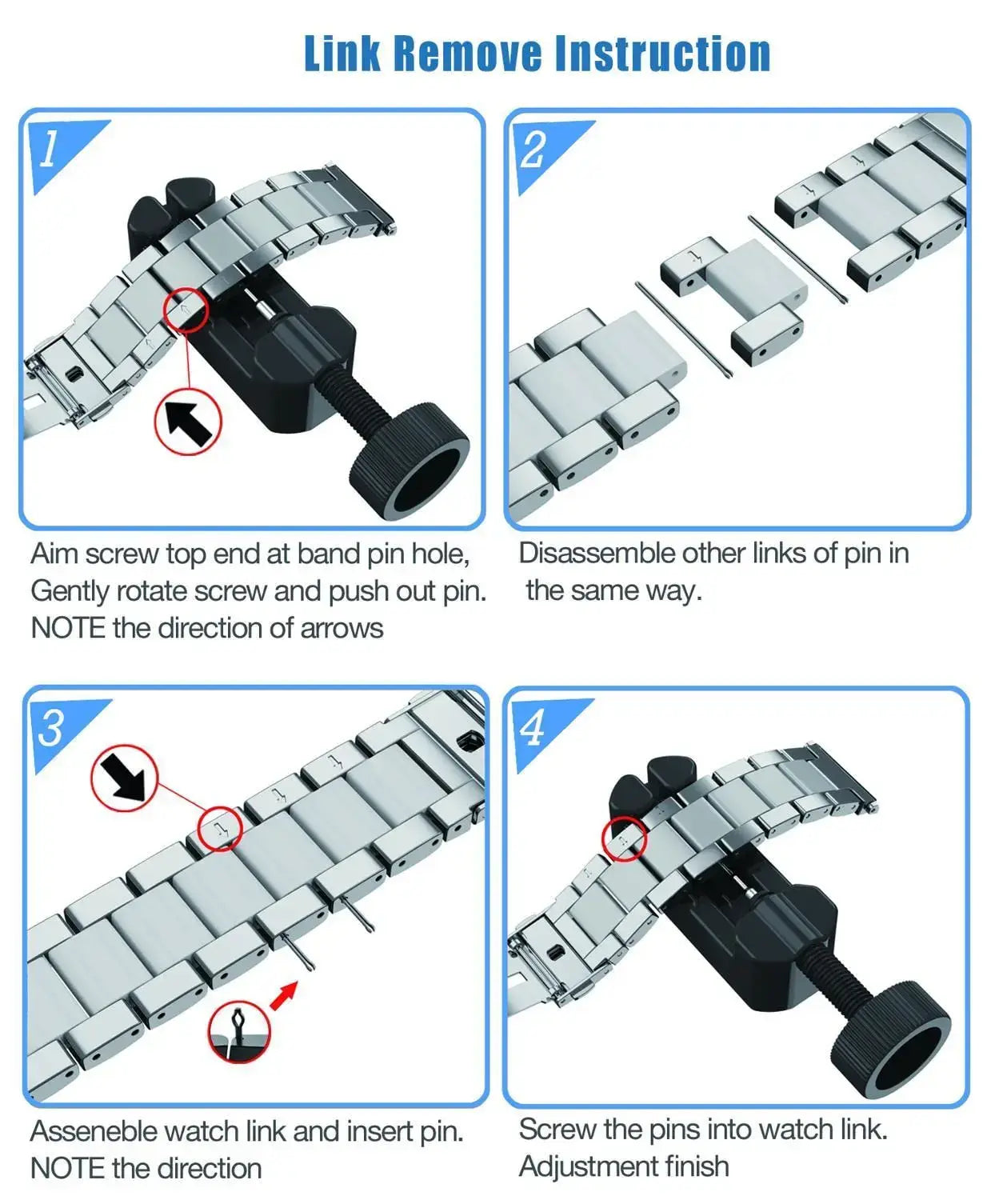 Link Remove Instruction

1

Aim screw top end at band pin hole, Gently rotate screw and push out pin. NOTE the direction of arrows

2

Disassemble other links of pin in the same way.

3

Asseneble watch link and insert pin. NOTE the direction

4

Screw the pins into watch link. Adjustment finish