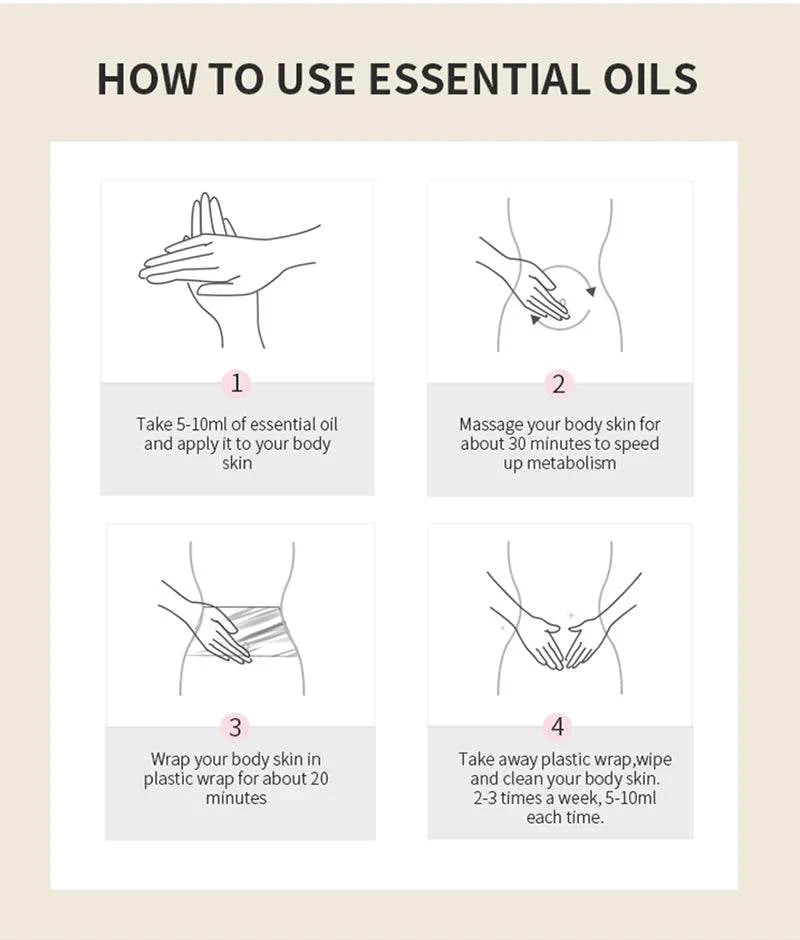 HOW TO USE ESSENTIAL OILS

1

Take 5-10ml of essential oil and apply it to your body skin

2

Massage your body skin for about 30 minutes to speed up metabolism

3

Wrap your body skin in plastic wrap for about 20 minutes

4

Take away plastic wrap,wipe and clean your body skin. 2-3 times a week, 5-10ml each time.