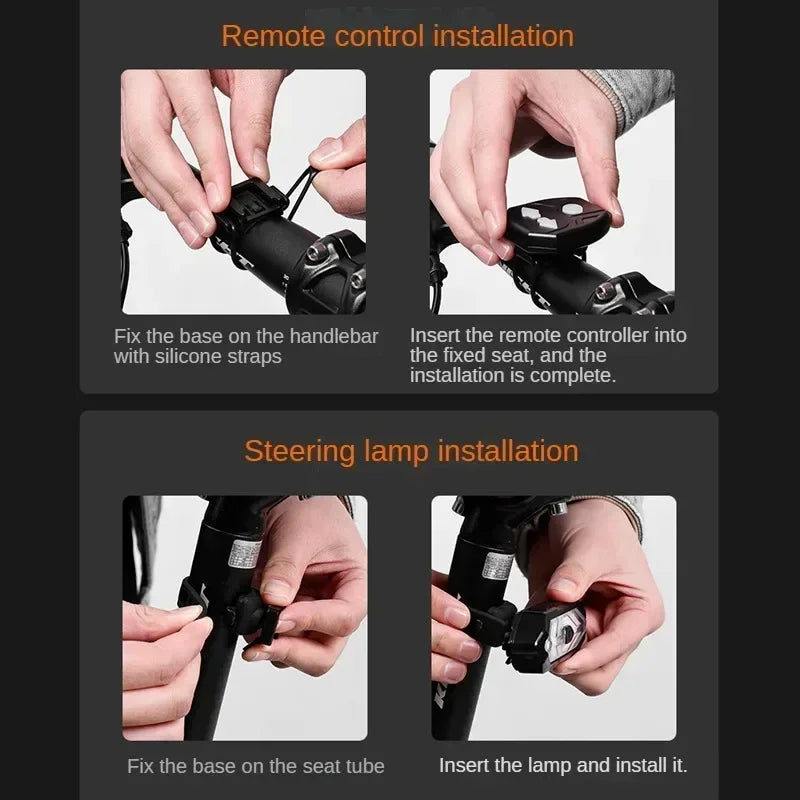 Remote control installation

Fix the base on the handlebar with silicone straps

Insert the remote controller into the fixed seat, and the installation is complete.

Steering lamp installation

Fix the base on the seat tube

Insert the lamp and install it.