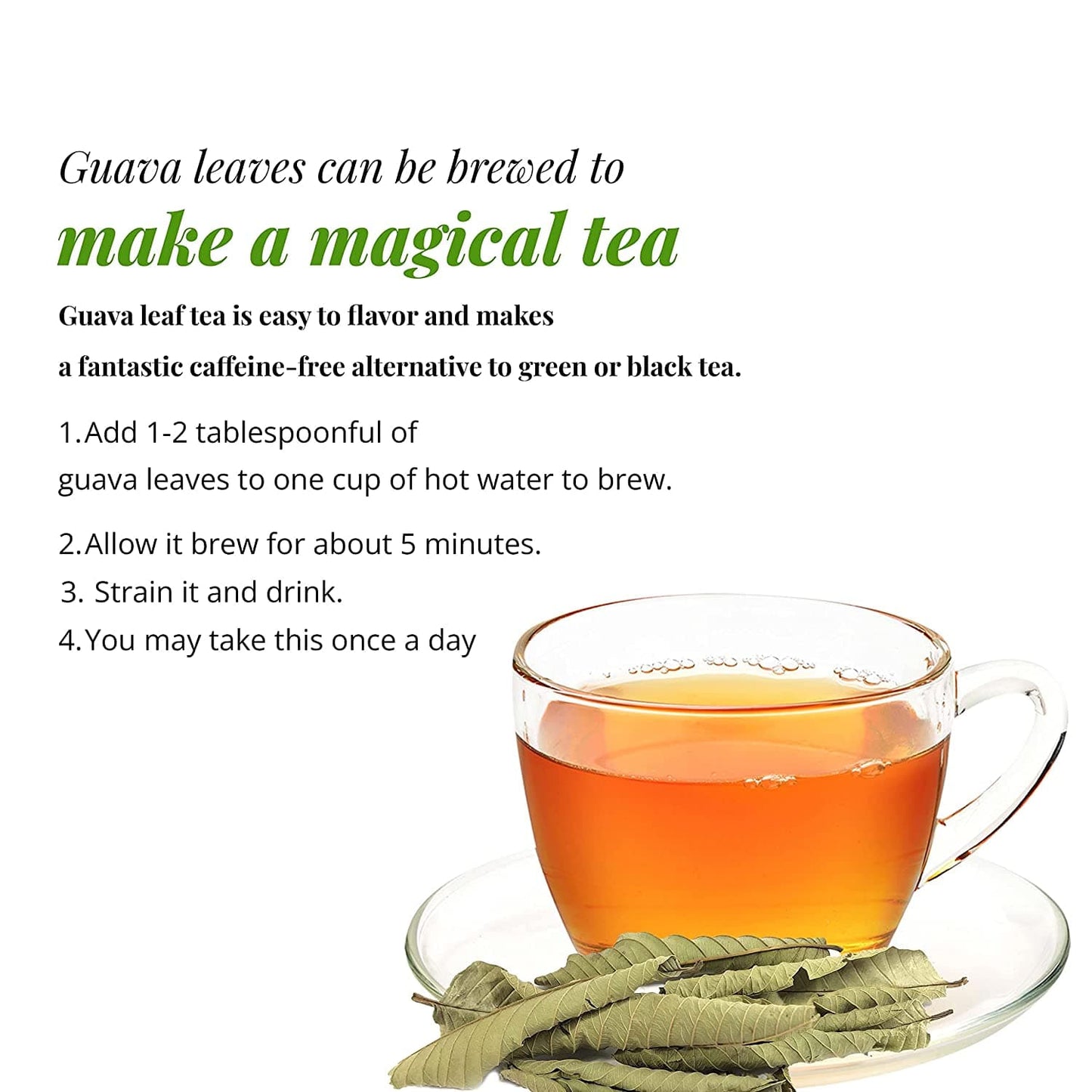 Guava leaves can be brewed to
make a magical tea

Guava leaf tea is easy to flavor and makes a fantastic caffeine-free alternative to green or black tea.

1.Add 1-2 tablespoonful of guava leaves to one cup of hot water to brew.

2.Allow it brew for about 5 minutes.
3. Strain it and drink.
4.You may take this once a day