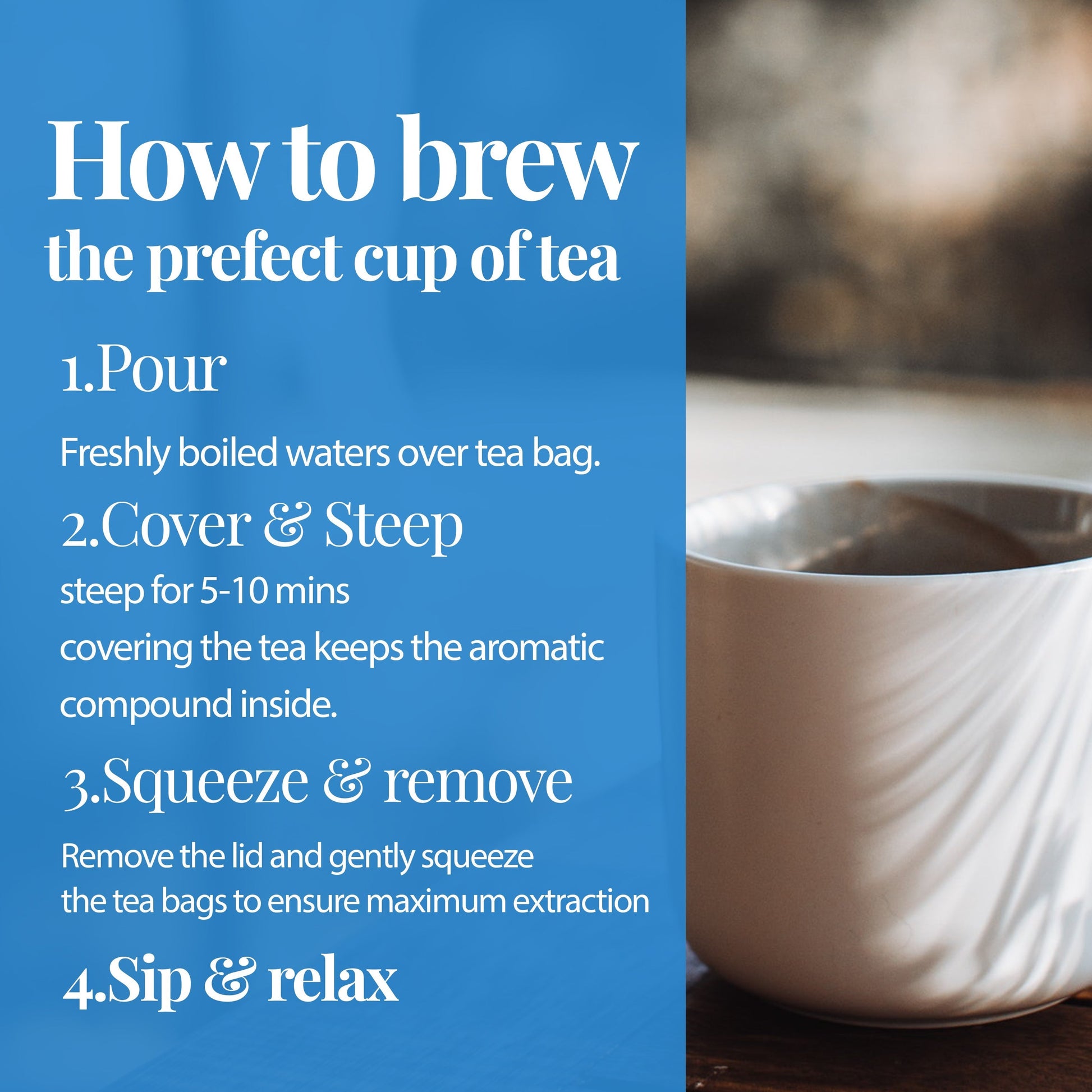 How to brew
the prefect cup of tea

1.Pour

Freshly boiled waters over tea bag.

2.Cover & Steep

steep for 5-10 mins
covering the tea keeps the aromatic compound inside.

3.Squeeze & remove

Remove the lid and gently squeeze the tea bags to ensure maximum extraction

4.Sip & relax