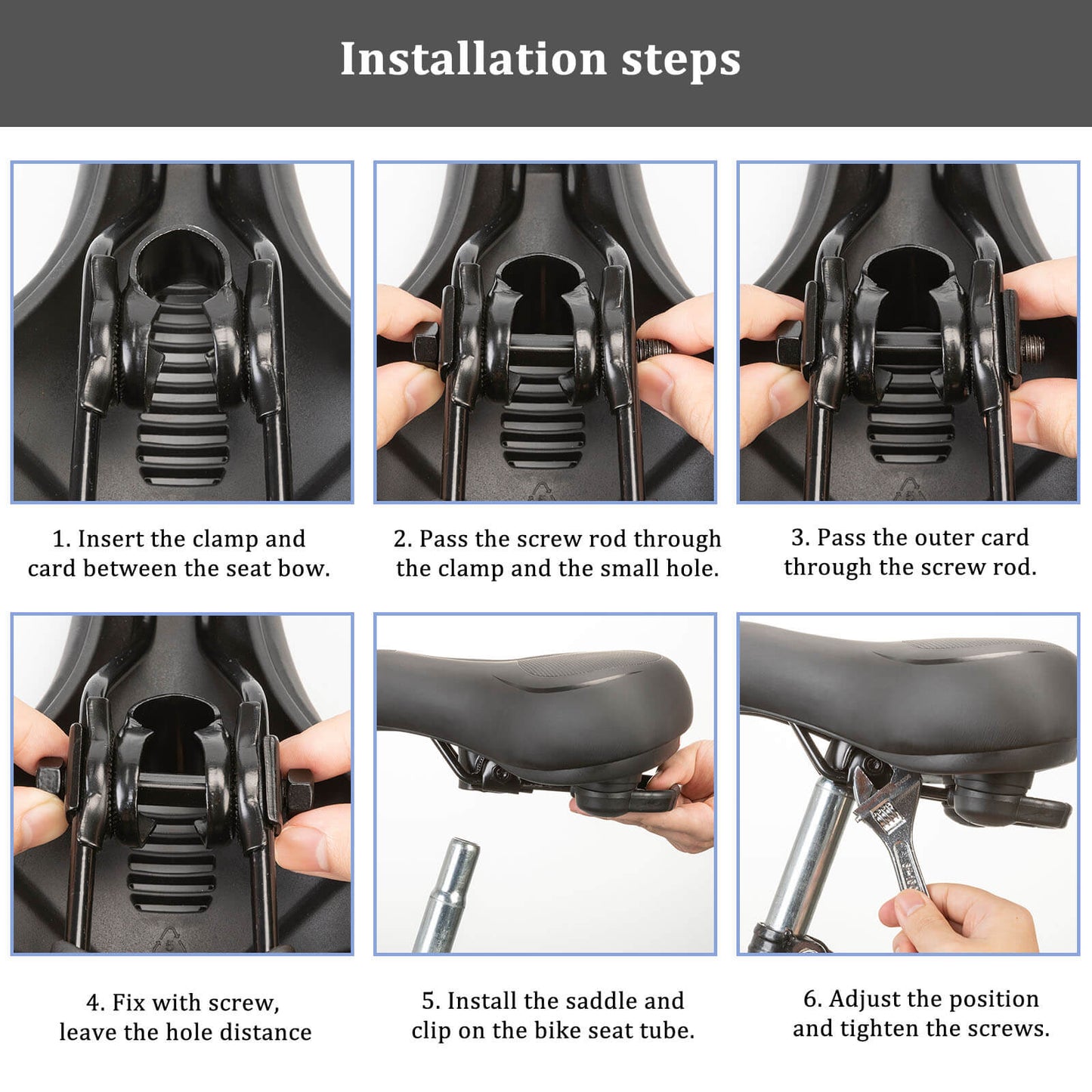 Installation steps

1. Insert the clamp and card between the seat bow.

2. Pass the screw rod through the clamp and the small hole.

3. Pass the outer card through the screw rod.

4. Fix with screw, leave the hole distance

5. Install the saddle and clip on the bike seat tube.

6. Adjust the position and tighten the screws.