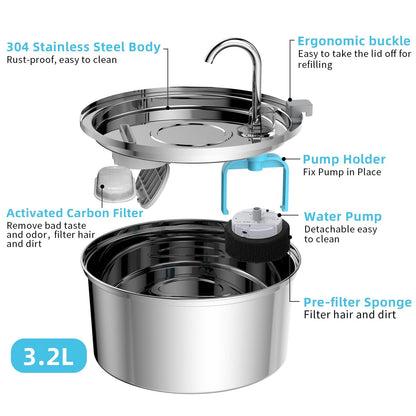 304 Stainless Steel Body
Rust-proof, easy to clean

Ergonomic buckle
Easy to take the lid off for refilling

Pump Holder
Fix Pump in Place

Activated Carbon Filter
Remove bad taste and odor, filter hair and dirt

Water Pump
Detachable easy to clean

Pre-filter Sponge
Filter hair and dirt

3.2L