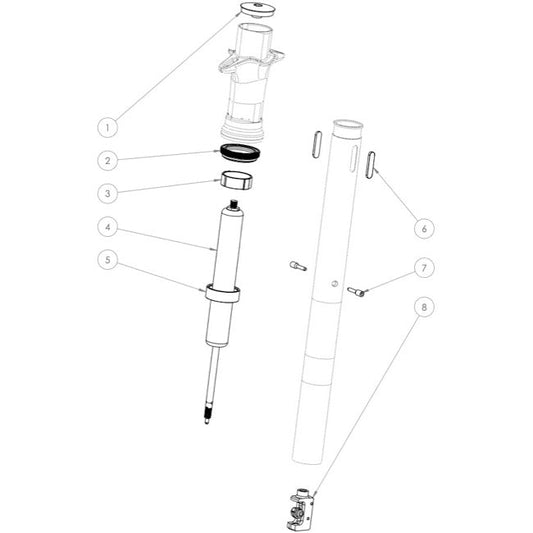 1
2
3
4
5
6
7
8