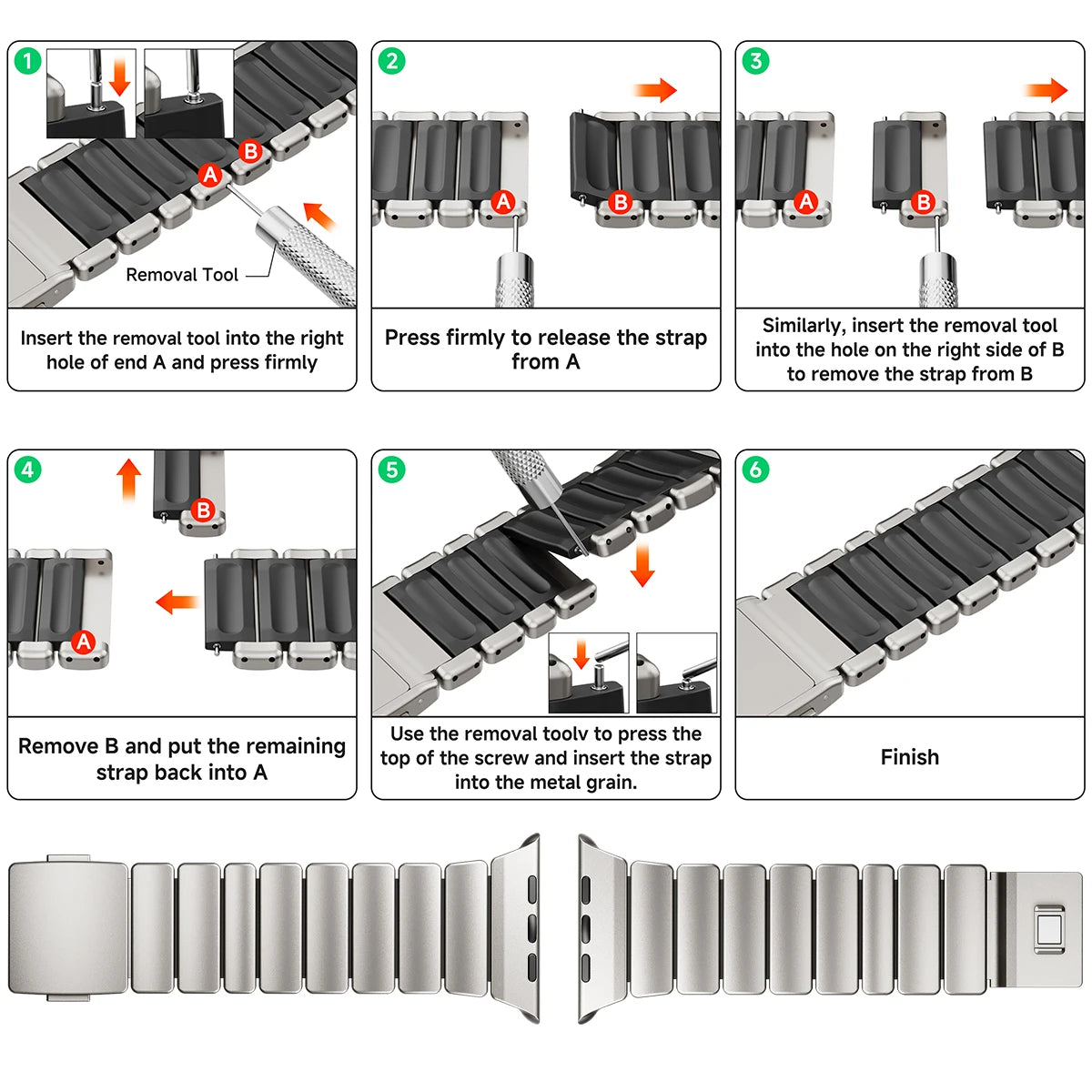 1

A B

Removal Tool

Insert the removal tool into the right hole of end A and press firmly

2

A B

Press firmly to release the strap from A

3

A B

Similarly, insert the removal tool into the hole on the right side of B to remove the strap from B

4

B

A

Remove B and put the remaining strap back into A

5

Use the removal toolv to press the top of the screw and insert the strap into the metal grain.

6

Finish