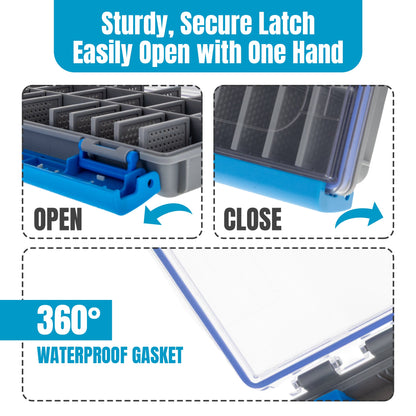 Sturdy, Secure Latch
Easily Open with One Hand

OPEN

CLOSE

360°

WATERPROOF GASKET