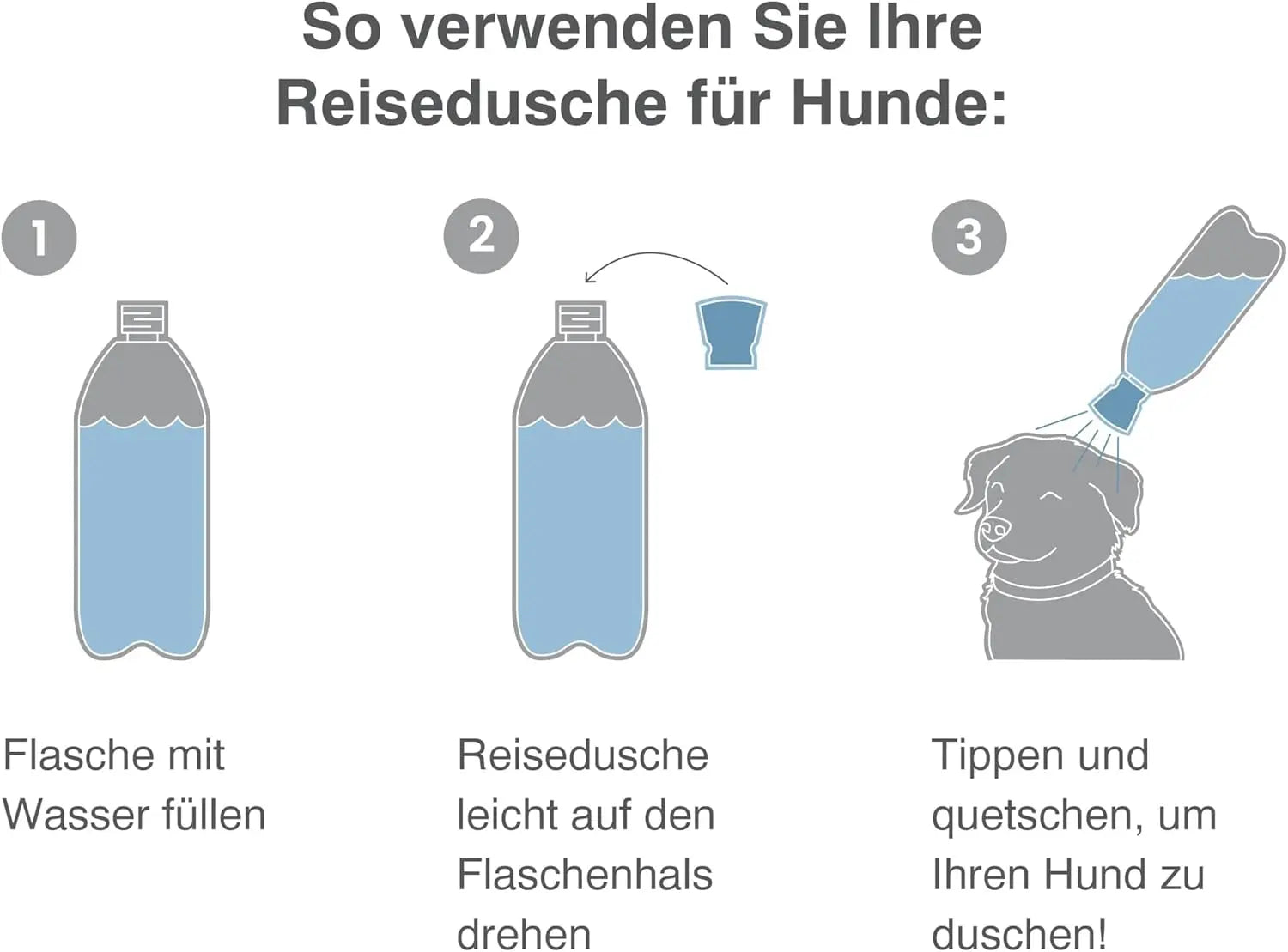 So verwenden Sie Ihre Reisedusche für Hunde:

1

Flasche mit Wasser füllen

2

Reisedusche leicht auf den Flaschenhals drehen

3

Tippen und quetschen, um Ihren Hund zu duschen!