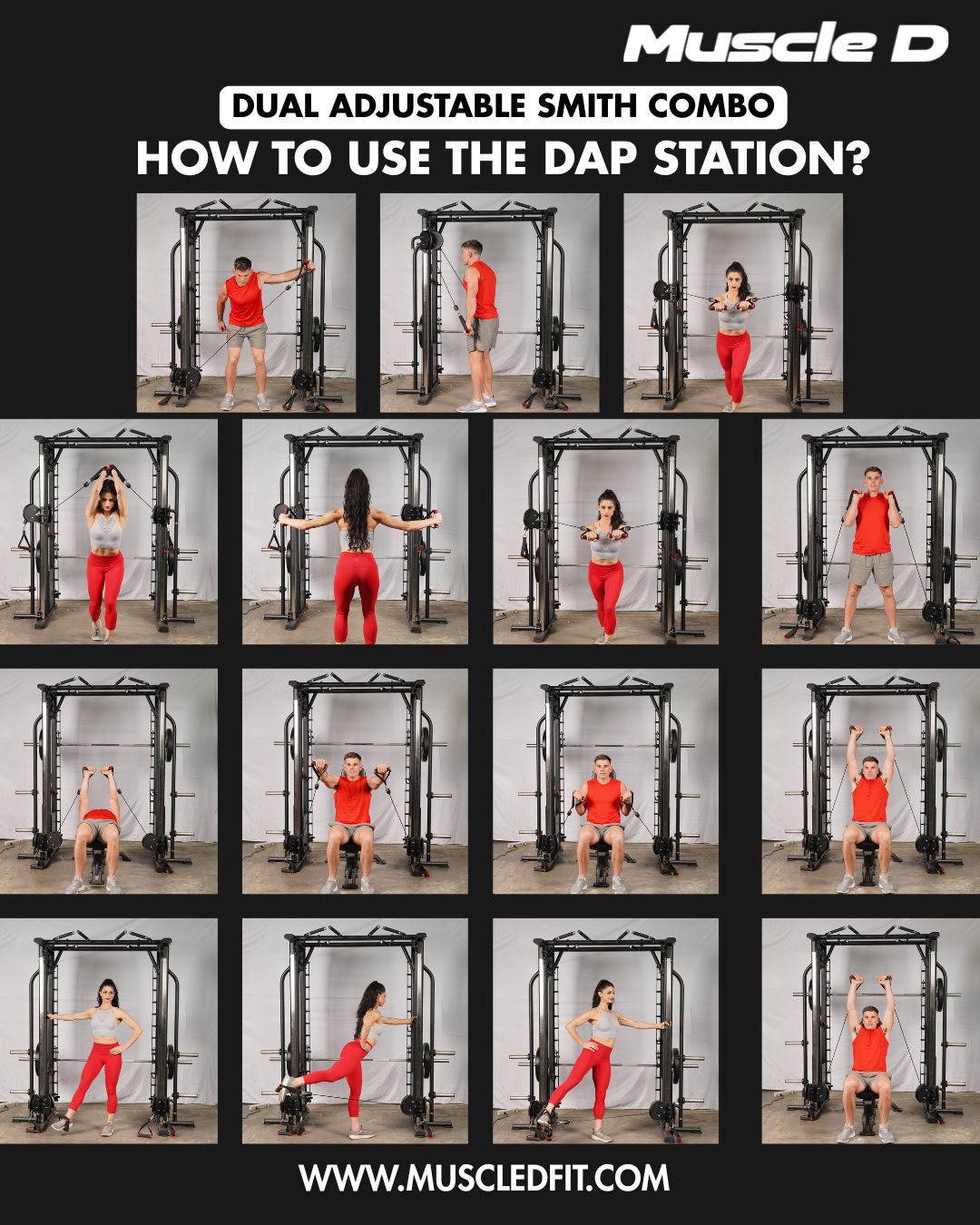 Muscle D

DUAL ADJUSTABLE SMITH COMBO

HOW TO USE THE DAP STATION?

WWW.MUSCLEDFIT.COM