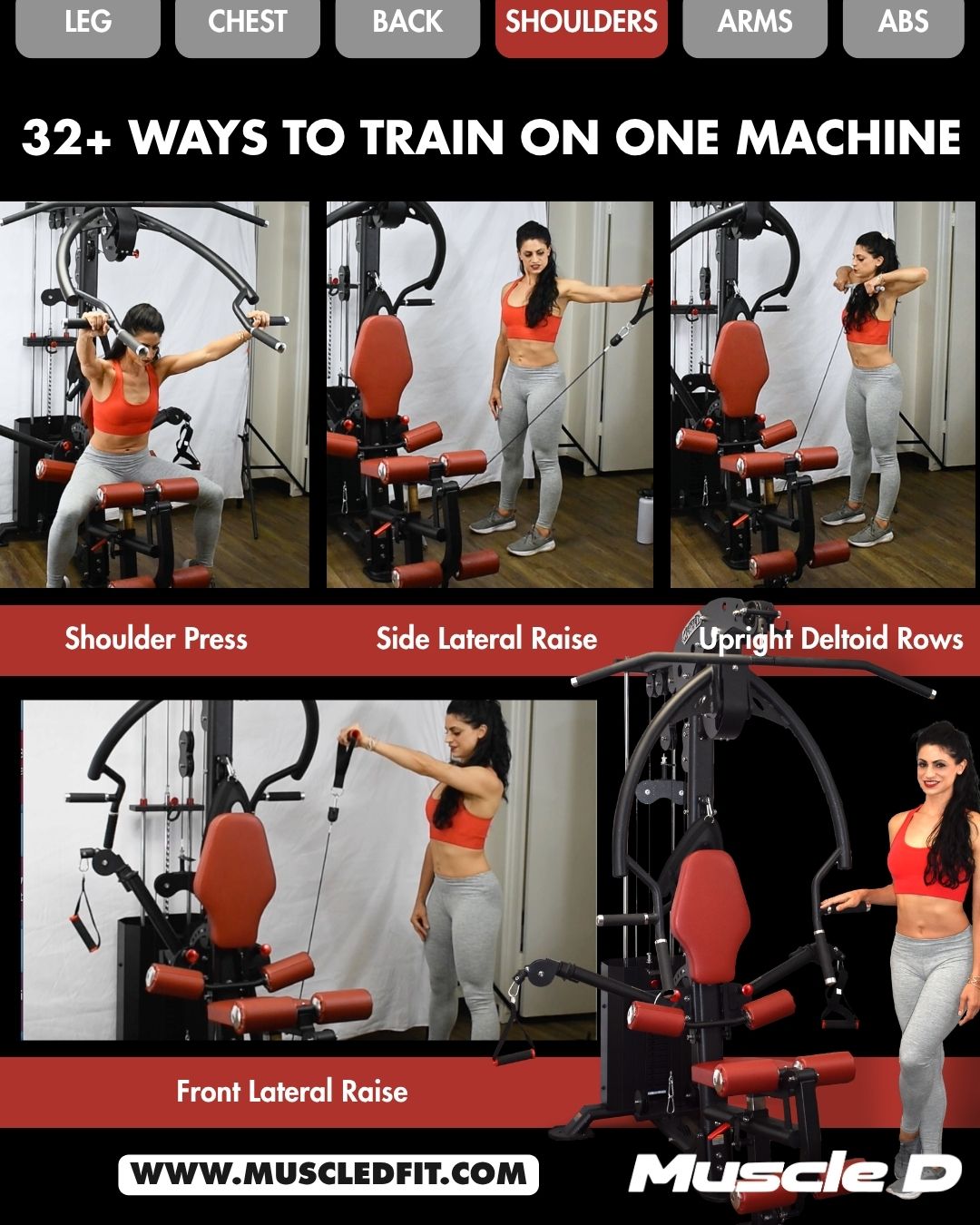 LEG CHEST BACK SHOULDERS ARMS ABS

32+ WAYS TO TRAIN ON ONE MACHINE

Shoulder Press

Side Lateral Raise

Upright Deltoid Rows

Front Lateral Raise

WWW.MUSCLEDFIT.COM

Muscle D