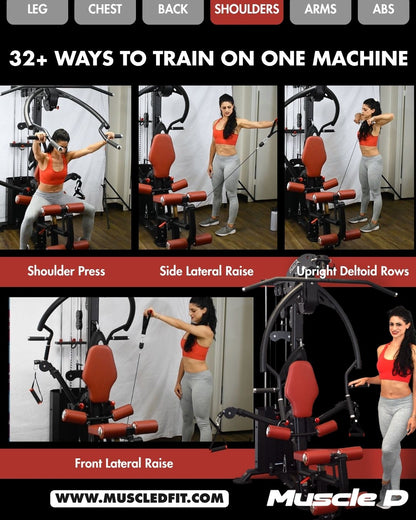 LEG CHEST BACK SHOULDERS ARMS ABS

32+ WAYS TO TRAIN ON ONE MACHINE

Shoulder Press

Side Lateral Raise

Upright Deltoid Rows

Front Lateral Raise

WWW.MUSCLEDFIT.COM

Muscle D