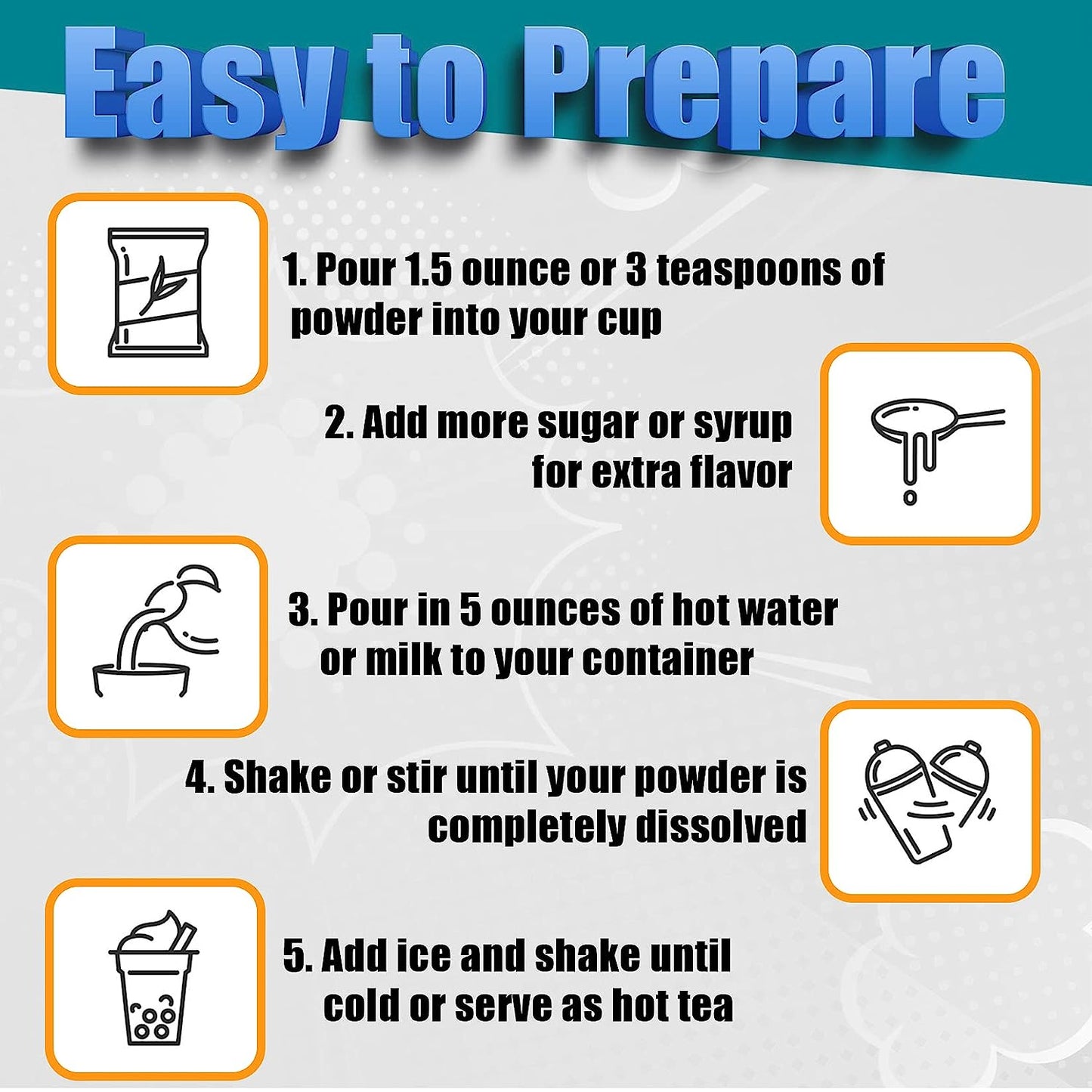 Easy to Prepare

1. Pour 1.5 ounce or 3 teaspoons of powder into your cup

2. Add more sugar or syrup for extra flavor

3. Pour in 5 ounces of hot water or milk to your container

4. Shake or stir until your powder is completely dissolved

5. Add ice and shake until cold or serve as hot tea