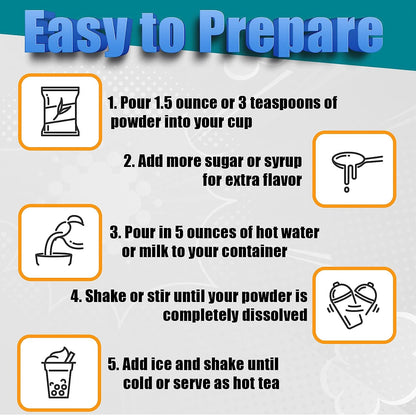 Easy to Prepare

1. Pour 1.5 ounce or 3 teaspoons of powder into your cup

2. Add more sugar or syrup for extra flavor

3. Pour in 5 ounces of hot water or milk to your container

4. Shake or stir until your powder is completely dissolved

5. Add ice and shake until cold or serve as hot tea