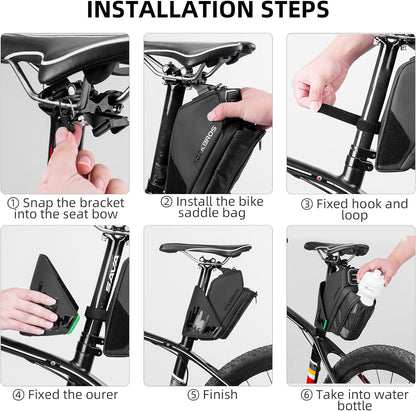 INSTALLATION STEPS

ROCKBROS

① Snap the bracket into the seat bow

② Install the bike saddle bag

③ Fixed hook and loop

SAVA

④ Fixed the ourer

⑤ Finish

⑥ Take into water bottle