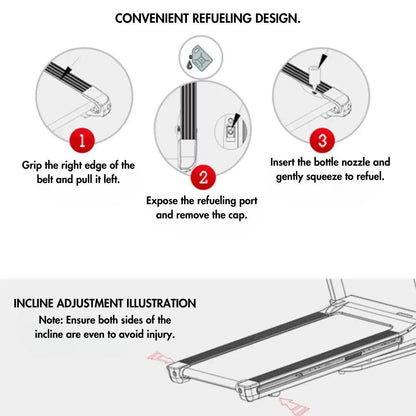 CONVENIENT REFUELING DESIGN.

1

Grip the right edge of the belt and pull it left.

2

Expose the refueling port and remove the cap.

3

Insert the bottle nozzle and gently squeeze to refuel.

INCLINE ADJUSTMENT ILLUSTRATION

Note: Ensure both sides of the incline are even to avoid injury.