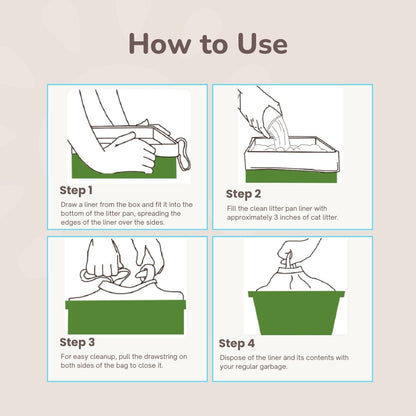 How to Use

Step 1
Draw a liner from the box and fit it into the bottom of the litter pan, spreading the edges of the liner over the sides.

Step 2
Fill the clean litter pan liner with approximately 3 inches of cat litter.

Step 3
For easy cleanup, pull the drawstring on both sides of the bag to close it.

Step 4
Dispose of the liner and its contents with your regular garbage.