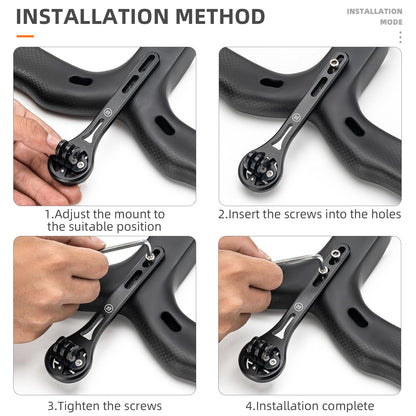 INSTALLATION METHOD

INSTALLATION MODE

1.Adjust the mount to the suitable position

2.Insert the screws into the holes

3.Tighten the screws

4.Installation complete