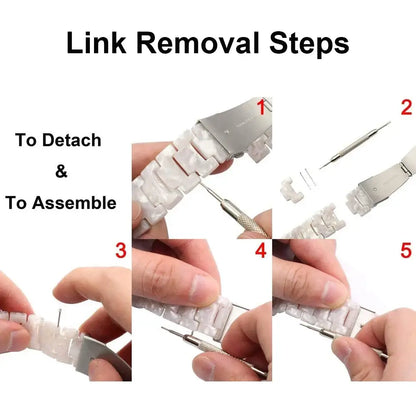 Link Removal Steps

To Detach
&
To Assemble

1

2

3

4

5