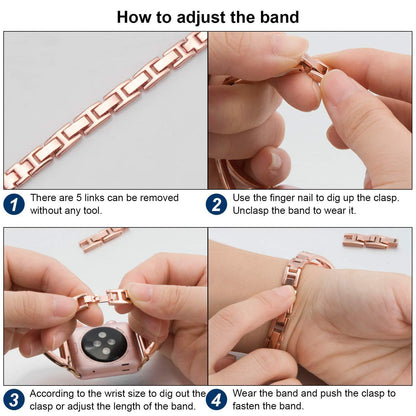 How to adjust the band

1 There are 5 links can be removed without any tool.

2 Use the finger nail to dig up the clasp. Unclasp the band to wear it.

3 According to the wrist size to dig out the clasp or adjust the length of the band.

4 Wear the band and push the clasp to fasten the band.