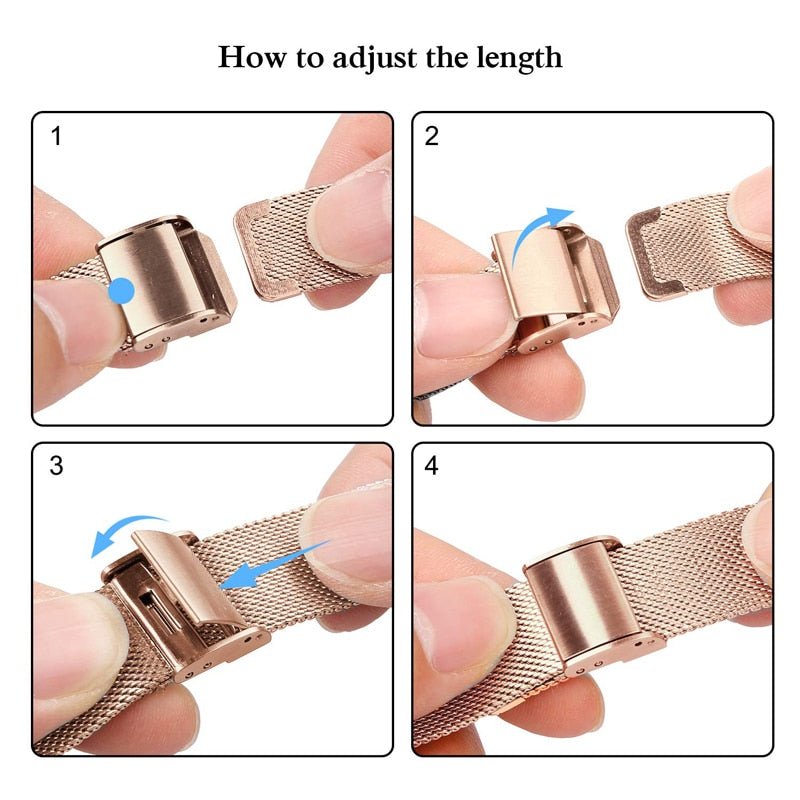 How to adjust the length

1

2

3

4