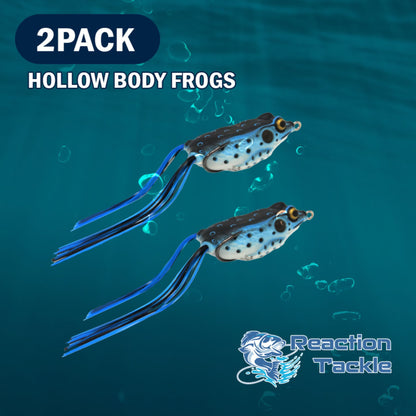 2PACK
HOLLOW BODY FROGS

Reaction Tackle