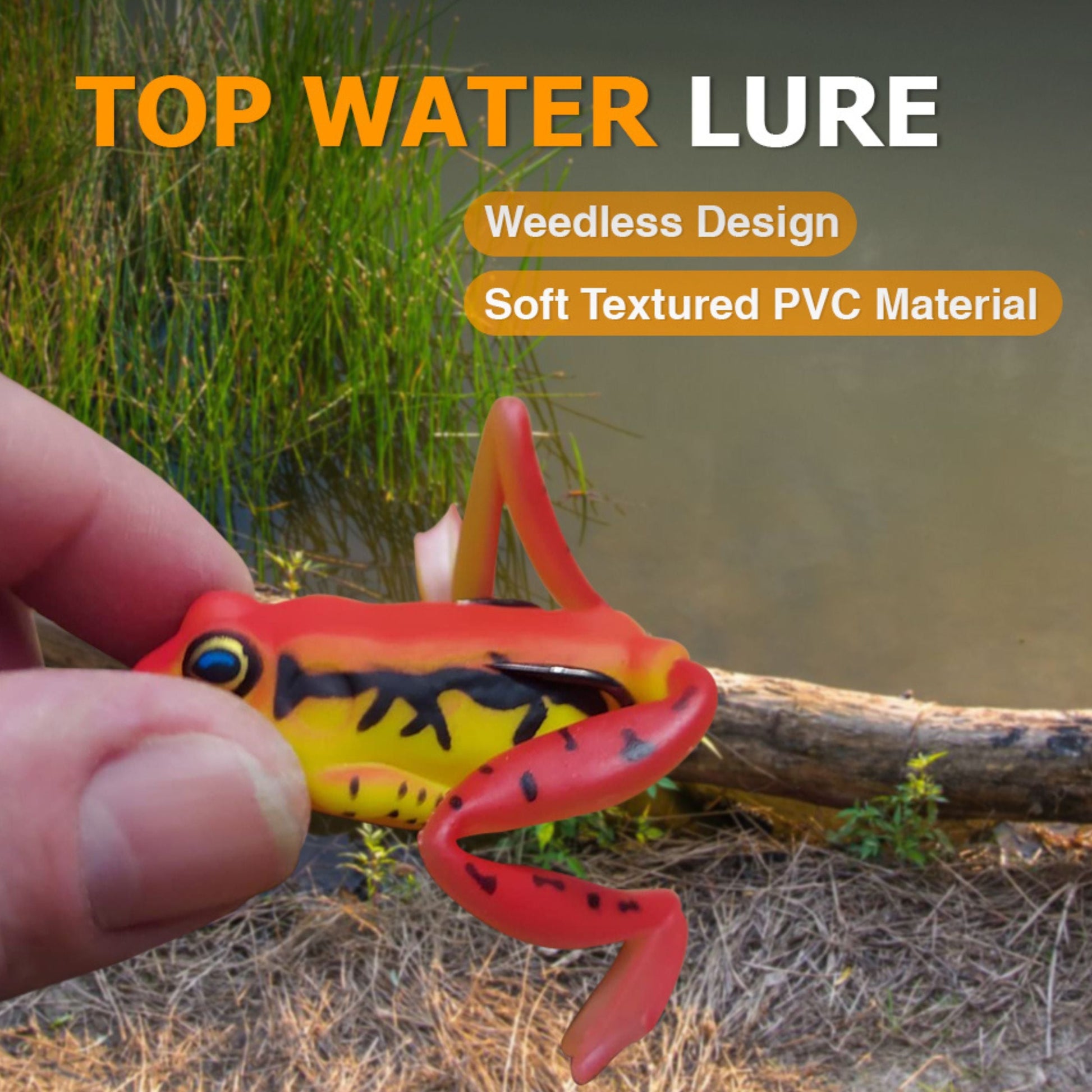 TOP WATER LURE

Weedless Design

Soft Textured PVC Material