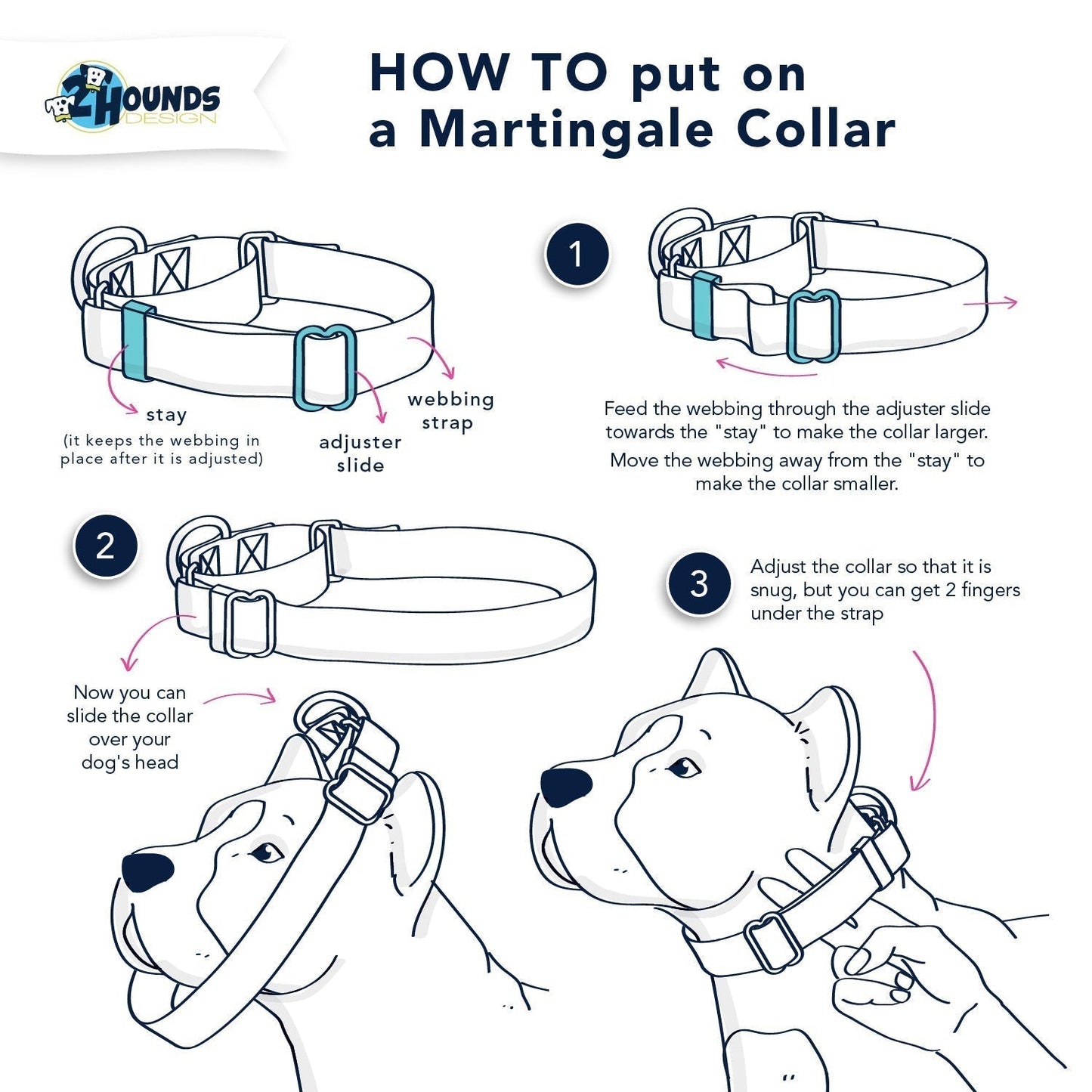 2 HOUNDS DESIGN

HOW TO put on a Martingale Collar

stay
(it keeps the webbing in place after it is adjusted)

adjuster slide

webbing strap

1

Feed the webbing through the adjuster slide towards the "stay" to make the collar larger.

Move the webbing away from the "stay" to make the collar smaller.

2

Now you can slide the collar over your dog's head

3

Adjust the collar so that it is snug, but you can get 2 fingers under the strap