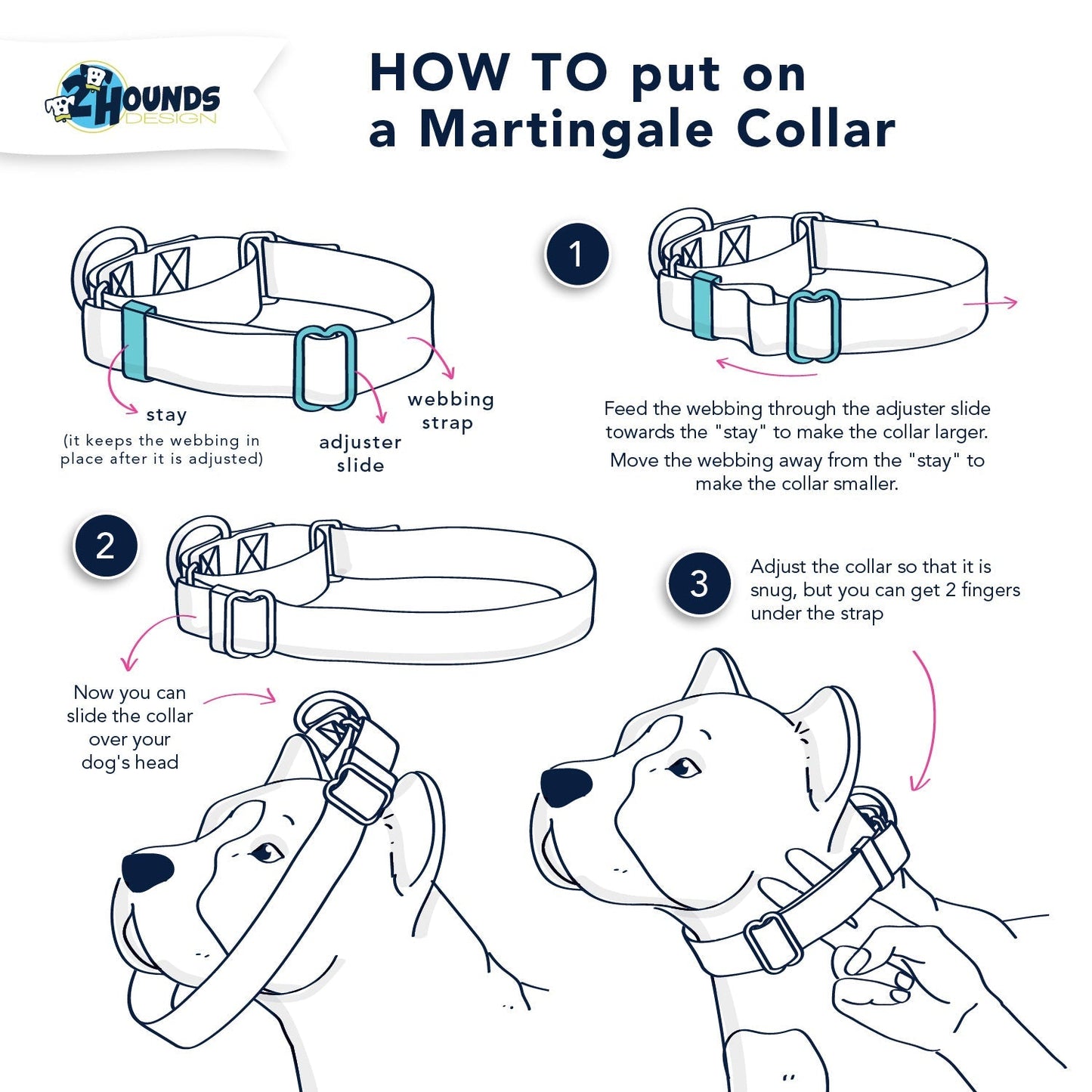 2 HOUNDS DESIGN

HOW TO put on a Martingale Collar

stay
(it keeps the webbing in place after it is adjusted)

adjuster slide

webbing strap

1

Feed the webbing through the adjuster slide towards the "stay" to make the collar larger.

Move the webbing away from the "stay" to make the collar smaller.

2

Now you can slide the collar over your dog's head

3

Adjust the collar so that it is snug, but you can get 2 fingers under the strap