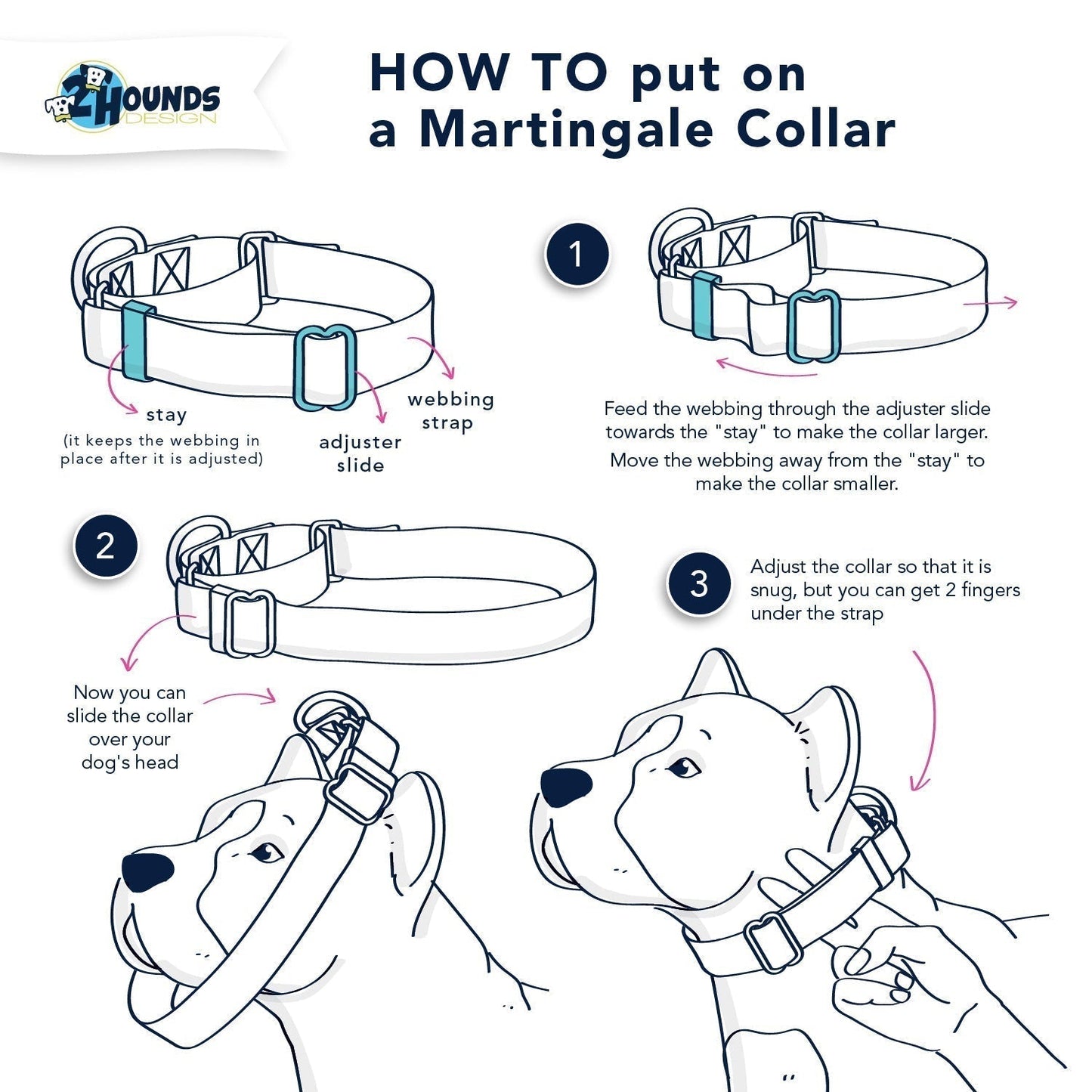 2 HOUNDS DESIGN

HOW TO put on a Martingale Collar

stay
(it keeps the webbing in place after it is adjusted)

adjuster slide

webbing strap

1

Feed the webbing through the adjuster slide towards the "stay" to make the collar larger.

Move the webbing away from the "stay" to make the collar smaller.

2

Now you can slide the collar over your dog's head

3

Adjust the collar so that it is snug, but you can get 2 fingers under the strap