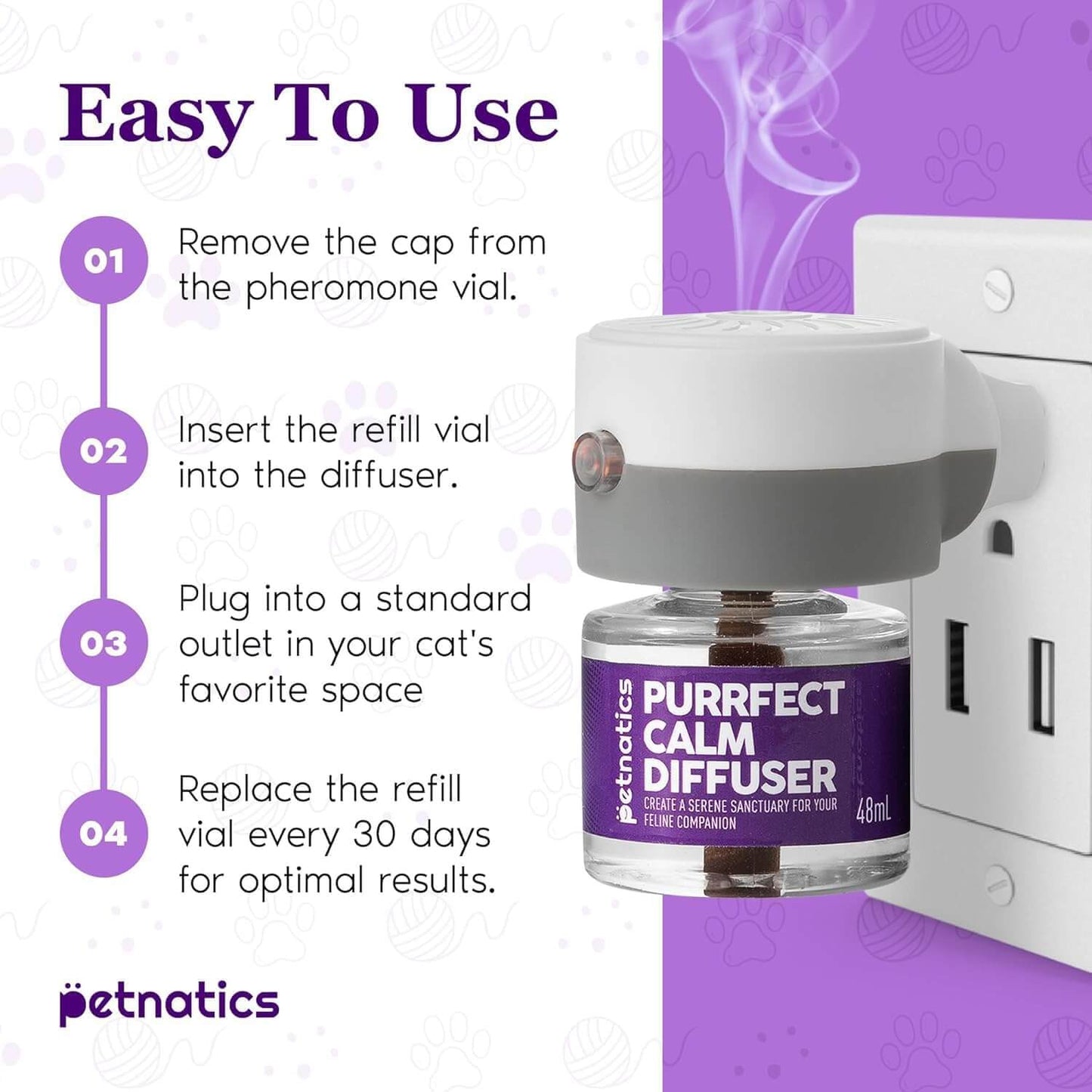 Easy To Use

01 Remove the cap from the pheromone vial.

02 Insert the refill vial into the diffuser.

03 Plug into a standard outlet in your cat's favorite space

04 Replace the refill vial every 30 days for optimal results.

petnatics

petnatics
PURRFECT CALM DIFFUSER
CREATE A SERENE SANCTUARY FOR YOUR FELINE COMPANION
48mL