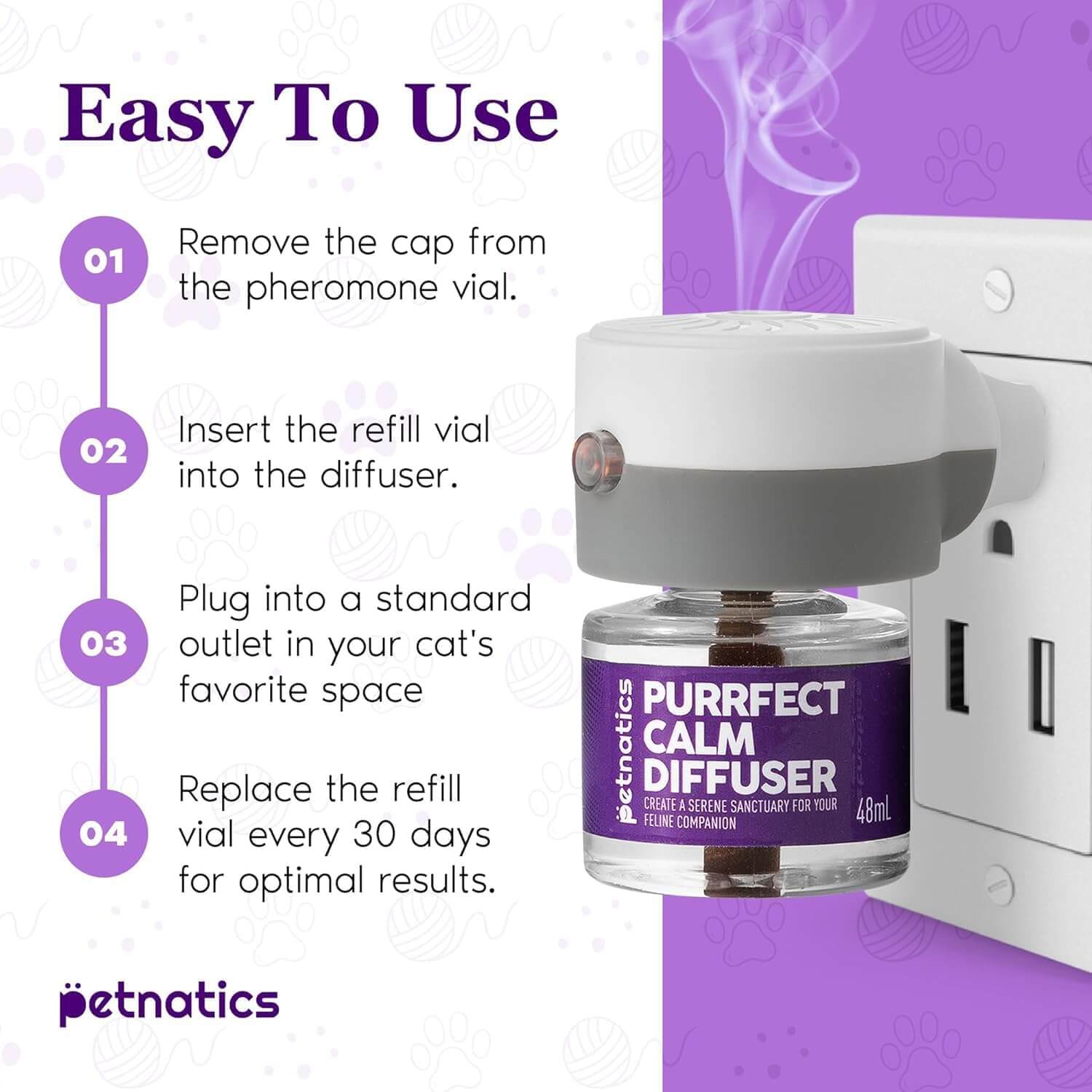 Easy To Use

01 Remove the cap from the pheromone vial.

02 Insert the refill vial into the diffuser.

03 Plug into a standard outlet in your cat's favorite space

04 Replace the refill vial every 30 days for optimal results.

petnatics

petnatics
PURRFECT CALM DIFFUSER
CREATE A SERENE SANCTUARY FOR YOUR FELINE COMPANION
48mL