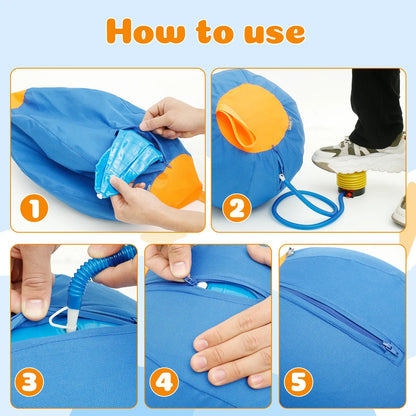 How to use

1

2

3

4

5