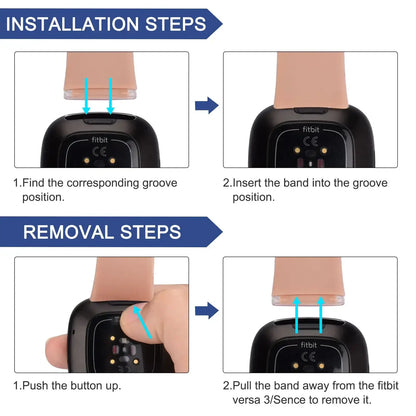 INSTALLATION STEPS

fitbit
CE

fitbit
CE

1.Find the corresponding groove position.

2.Insert the band into the groove position.

REMOVAL STEPS

fitbit
CE

1.Push the button up.

2.Pull the band away from the fitbit versa 3/Sence to remove it.