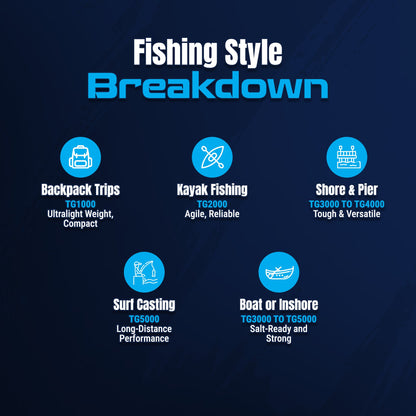 Fishing Style
Breakdown

Backpack Trips
TG1000
Ultralight Weight, Compact

Kayak Fishing
TG2000
Agile, Reliable

Shore & Pier
TG3000 TO TG4000
Tough & Versatile

Surf Casting
TG5000
Long-Distance Performance

Boat or Inshore
TG3000 TO TG5000
Salt-Ready and Strong