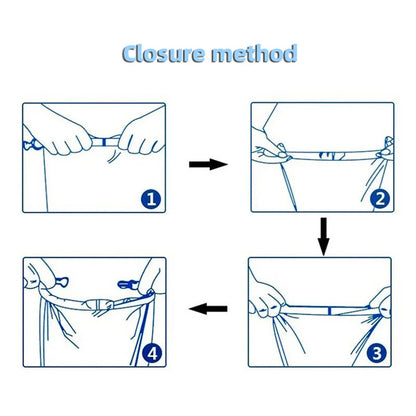 Closure method

1

2

3

4