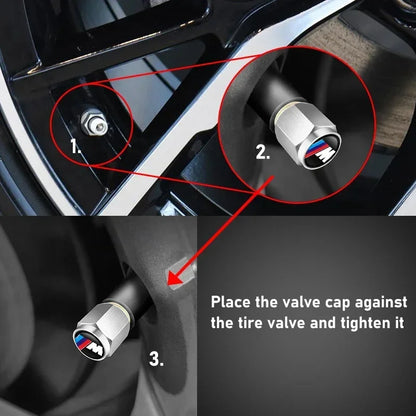 1.

2.

M

3.

M

Place the valve cap against the tire valve and tighten it