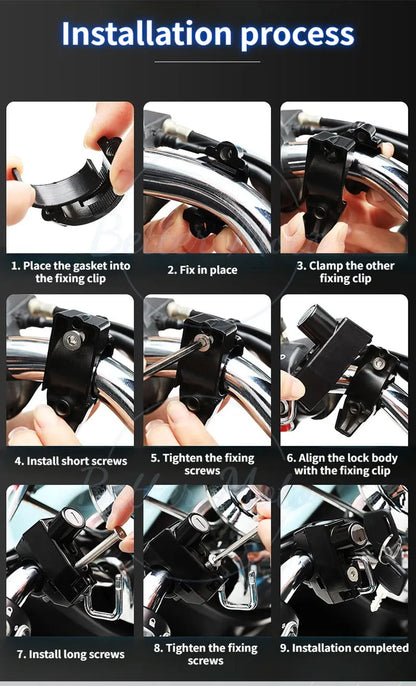 Installation process

1. Place the gasket into the fixing clip

2. Fix in place

3. Clamp the other fixing clip

4. Install short screws

5. Tighten the fixing screws

6. Align the lock body with the fixing clip

7. Install long screws

8. Tighten the fixing screws

9. Installation completed