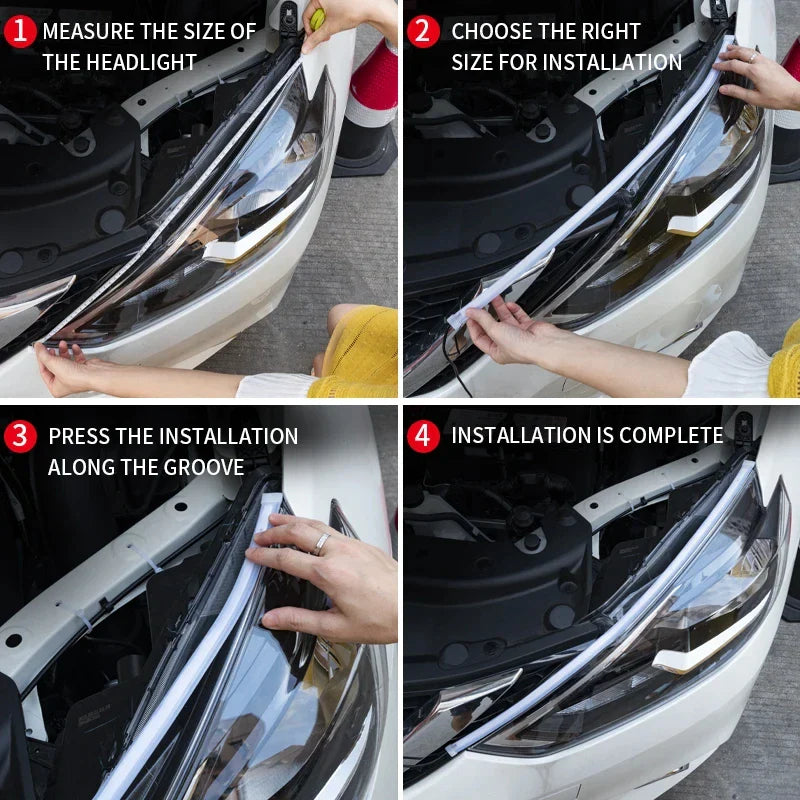 1 MEASURE THE SIZE OF THE HEADLIGHT

2 CHOOSE THE RIGHT SIZE FOR INSTALLATION

3 PRESS THE INSTALLATION ALONG THE GROOVE

4 INSTALLATION IS COMPLETE