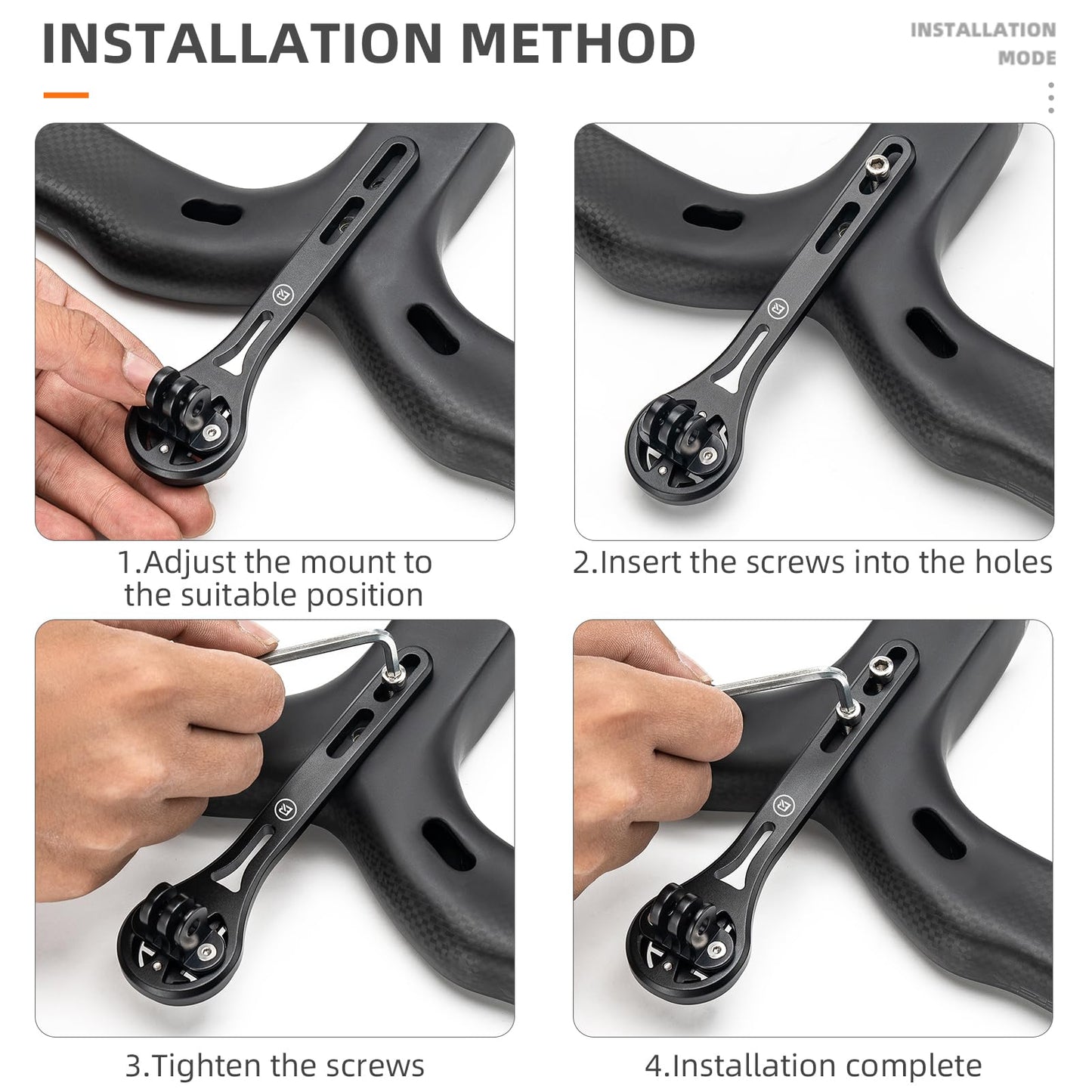 INSTALLATION METHOD

INSTALLATION MODE

1.Adjust the mount to the suitable position

2.Insert the screws into the holes

3.Tighten the screws

4.Installation complete