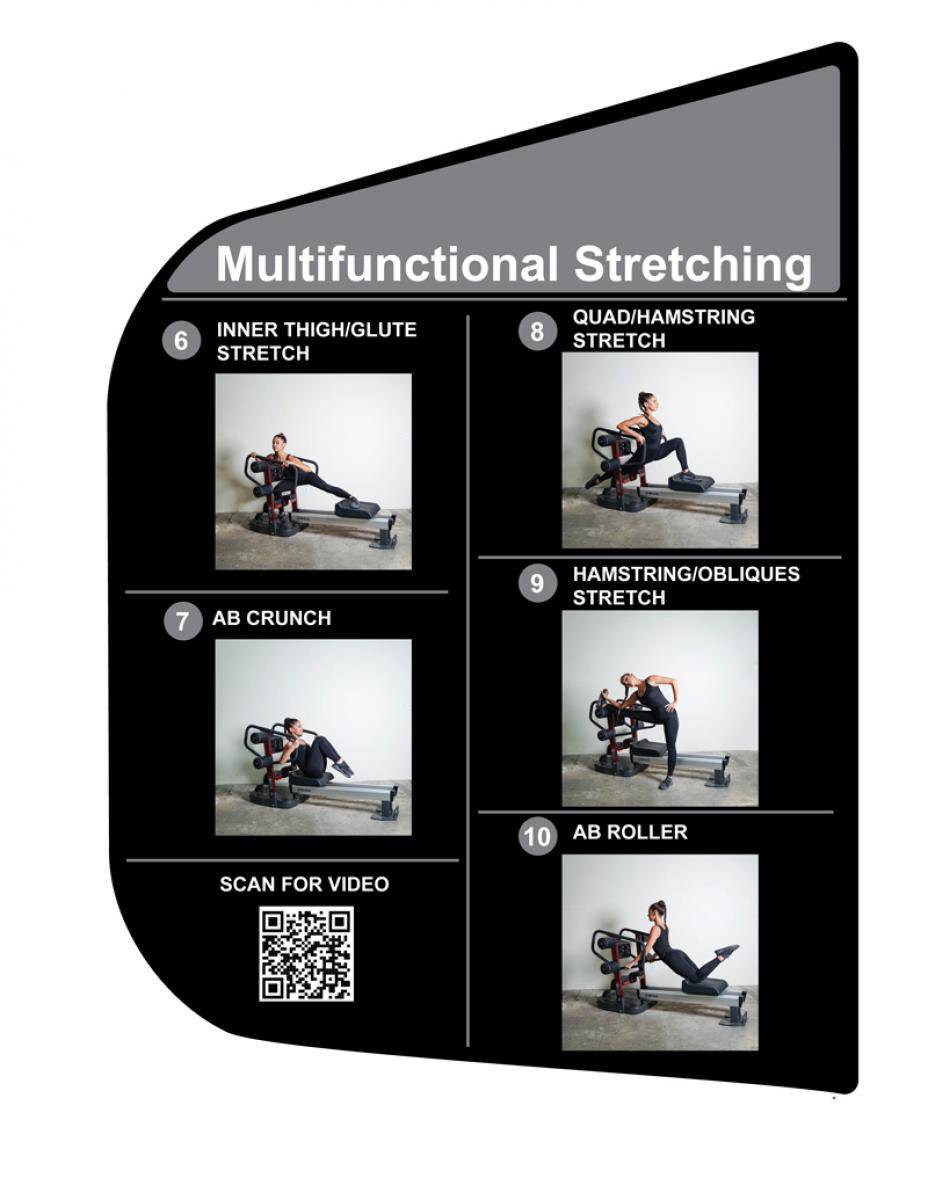 Multifunctional Stretching

6 INNER THIGH/GLUTE STRETCH

7 AB CRUNCH

SCAN FOR VIDEO

8 QUAD/HAMSTRING STRETCH

9 HAMSTRING/OBLIQUES STRETCH

10 AB ROLLER