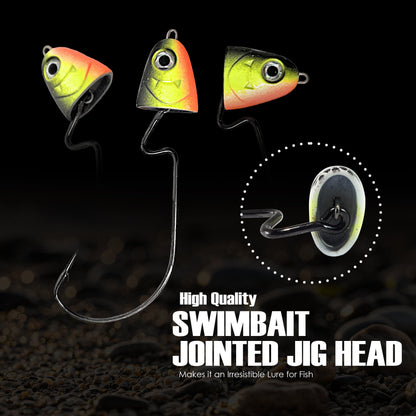 High Quality
SWIMBAIT
JOINTED JIG HEAD
Makes it an Irresistible Lure for Fish