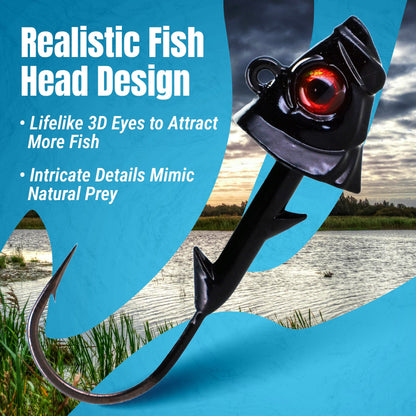 Realistic Fish Head Design

• Lifelike 3D Eyes to Attract More Fish

• Intricate Details Mimic Natural Prey