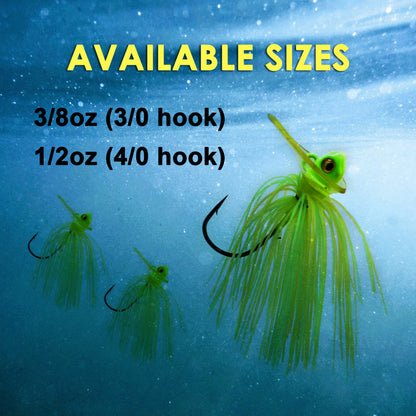 AVAILABLE SIZES

3/8oz (3/0 hook)
1/2oz (4/0 hook)