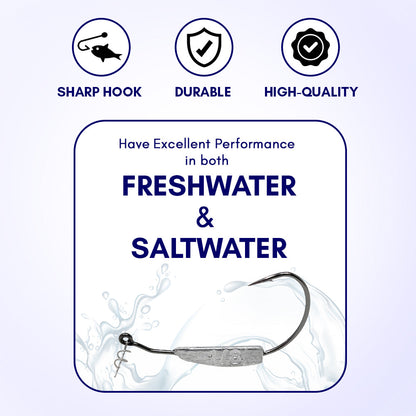 SHARP HOOK

DURABLE

HIGH-QUALITY

Have Excellent Performance in both

FRESHWATER
&
SALTWATER