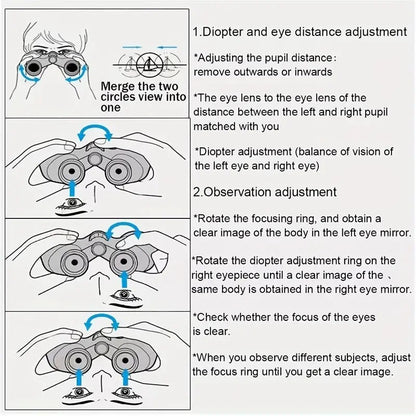 Merge the two circles view into one

1.Diopter and eye distance adjustment

*Adjusting the pupil distance: remove outwards or inwards

*The eye lens to the eye lens of the distance between the left and right pupil matched with you

*Diopter adjustment (balance of vision of the left eye and right eye)

2.Observation adjustment

*Rotate the focusing ring, and obtain a clear image of the body in the left eye mirror.

*Rotate the diopter adjustment ring on the right eyepiece until a clear image of the 、 same body is obtained in the right eye mirror.

*Check whether the focus of the eyes is clear.

*When you observe different subjects, adjust the focus ring until you get a clear image.