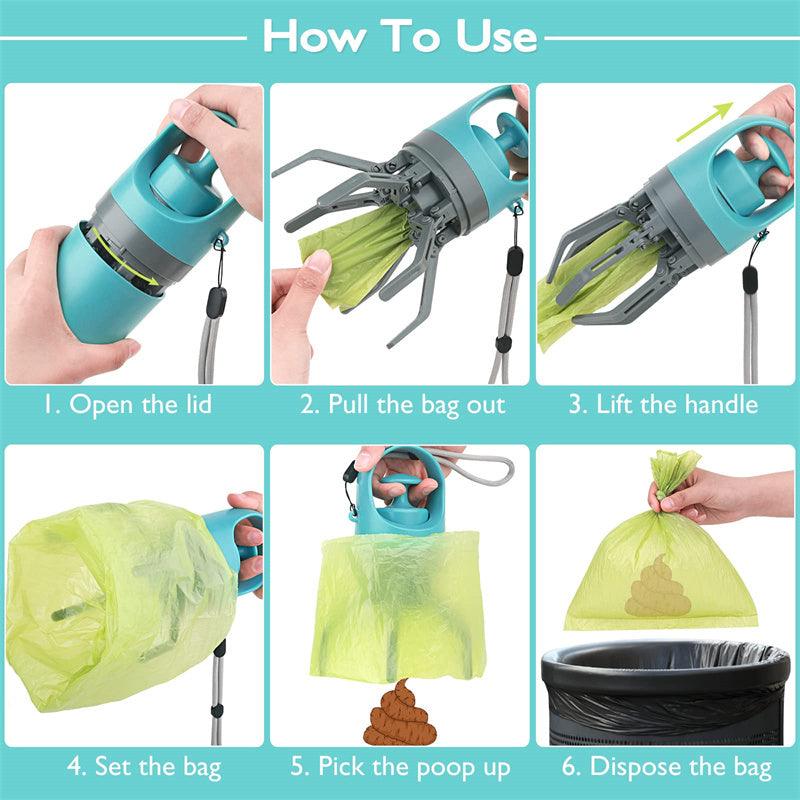 How To Use

1. Open the lid

2. Pull the bag out

3. Lift the handle

4. Set the bag

5. Pick the poop up

6. Dispose the bag