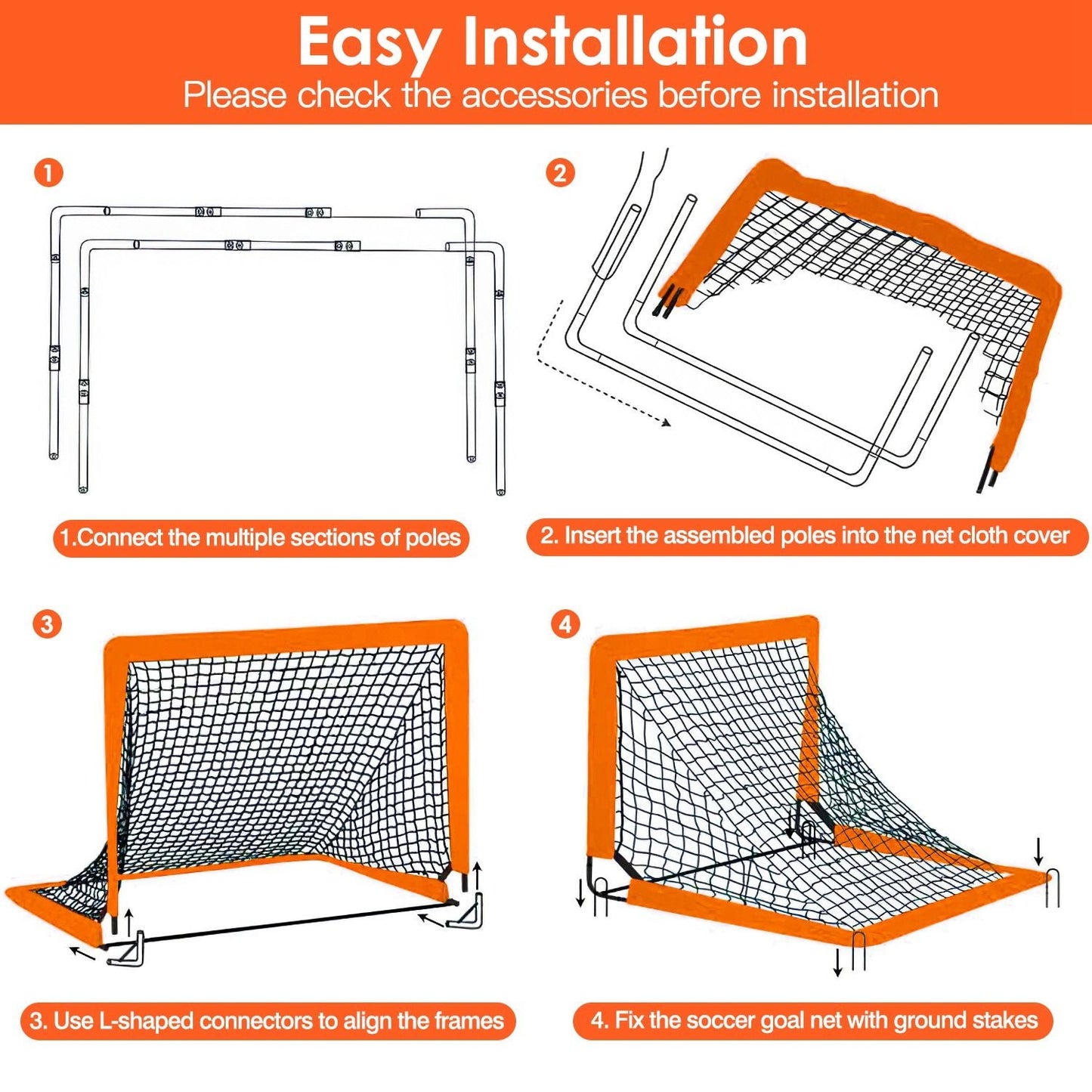 Easy Installation
Please check the accessories before installation

1

1.Connect the multiple sections of poles

2

2. Insert the assembled poles into the net cloth cover

3

3. Use L-shaped connectors to align the frames

4

4. Fix the soccer goal net with ground stakes