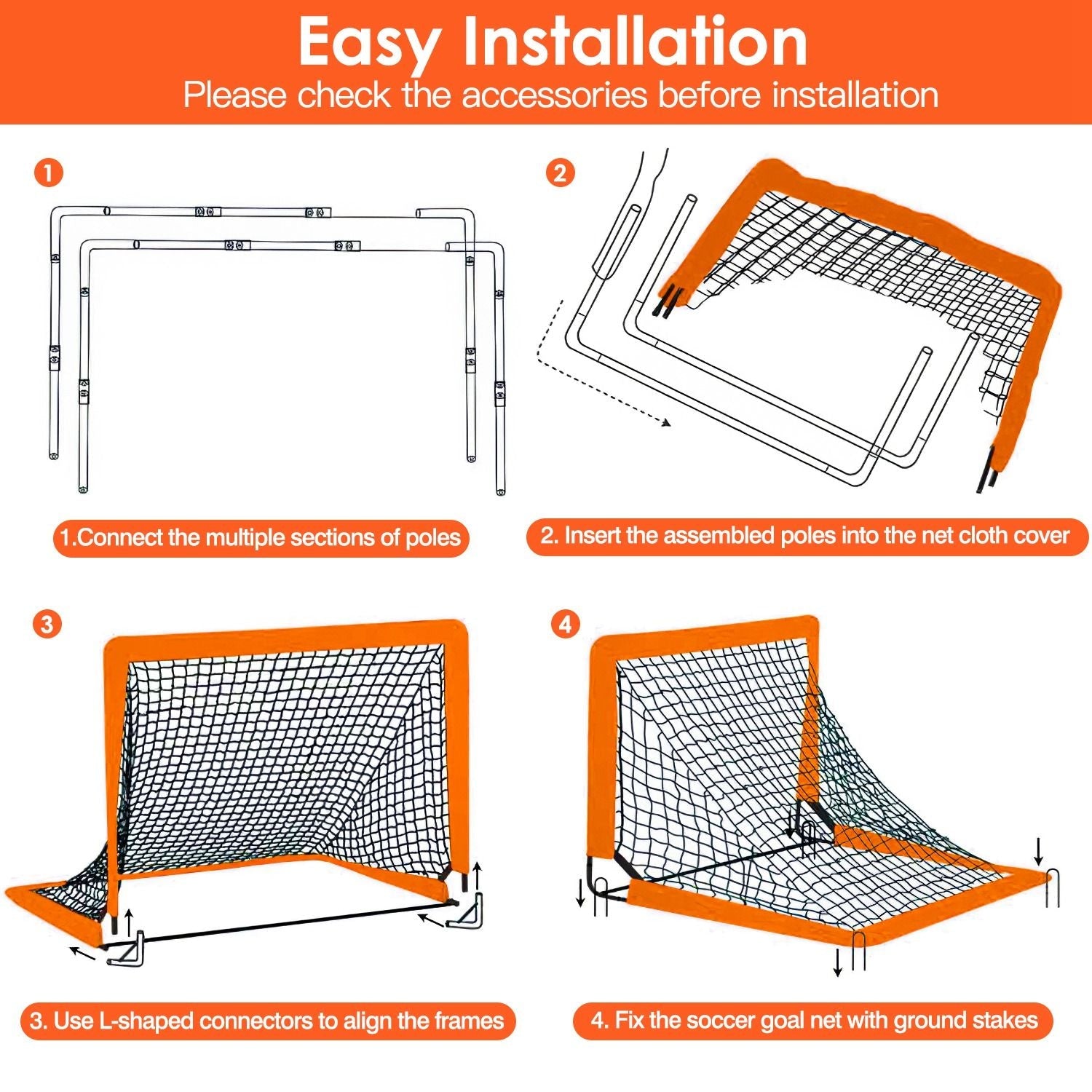 Easy Installation

Please check the accessories before installation

1

1.Connect the multiple sections of poles

2

2. Insert the assembled poles into the net cloth cover

3

3. Use L-shaped connectors to align the frames

4

4. Fix the soccer goal net with ground stakes